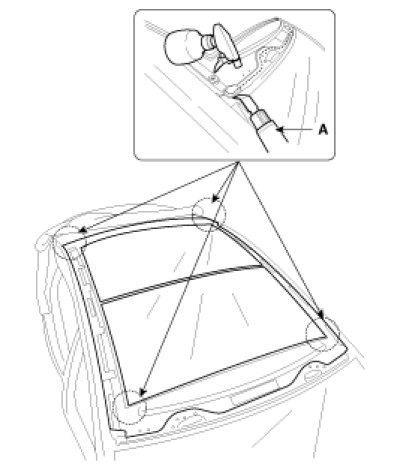 A