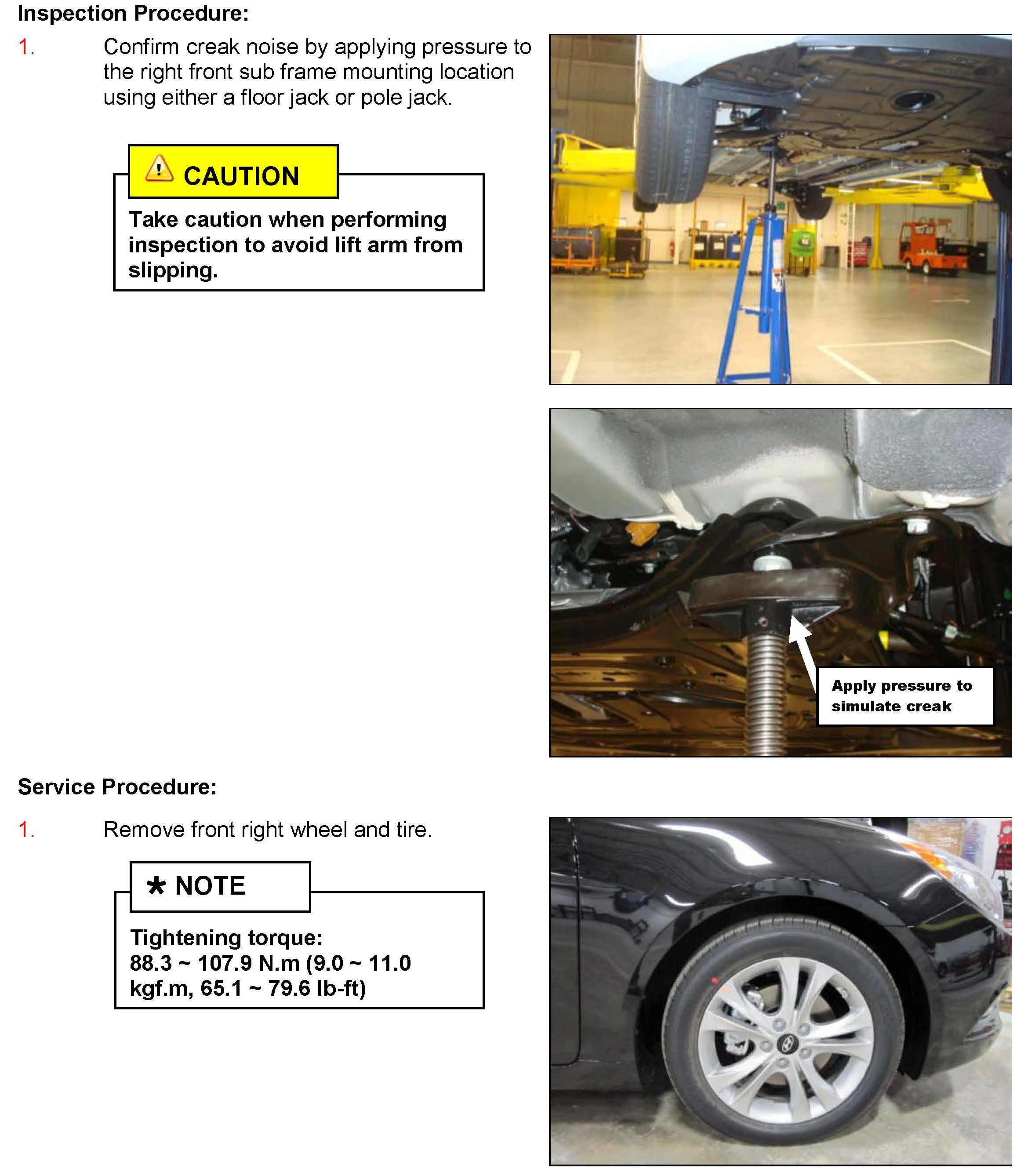 Inspection Procedure:

1. Confirm creak noise by applying pressure to the right front sub frame mounting location using either a floor jack or pole jack.

CAUTION

Take caution when performing inspection to avoid lift arm from slipping.

Apply pressure to simulate creak

Service Procedure:

1. Remove front right wheel and tire.

NOTE

Tightening torque:
88.3 ~ 107.9 N.m (9.0 ~ 11.0 kgf.m, 65.1 ~ 79.6 lb-ft)