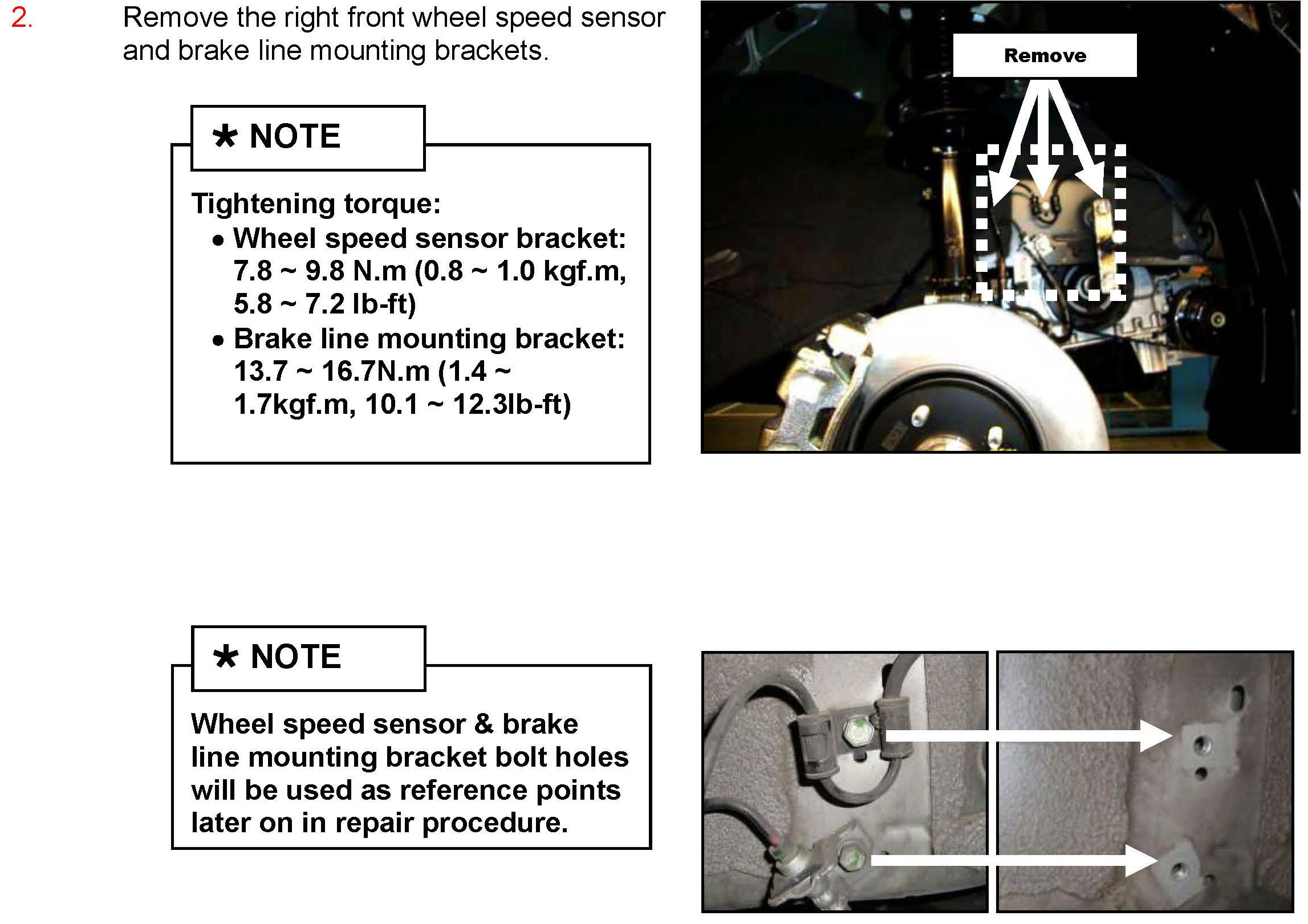 2. Remove the right front wheel speed sensor and brake line mounting brackets.

Remove

* NOTE

Tightening torque:
• Wheel speed sensor bracket: 7.8 ~ 9.8 N.m (0.8 ~ 1.0 kgf.m, 5.8 ~ 7.2 lb-ft)
• Brake line mounting bracket: 13.7 ~ 16.7N.m (1.4 ~ 1.7kgf.m, 10.1 ~ 12.3lb-ft)

* NOTE

Wheel speed sensor & brake line mounting bracket bolt holes will be used as reference points later on in repair procedure.