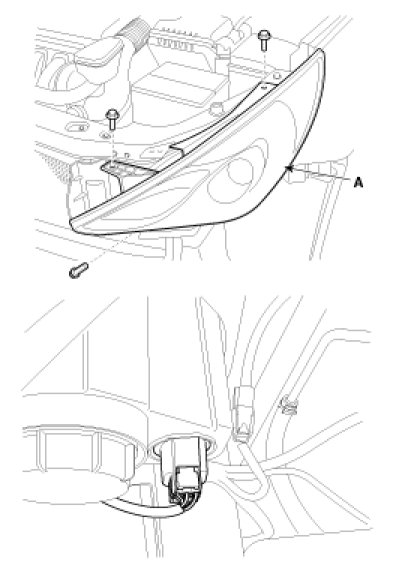 A