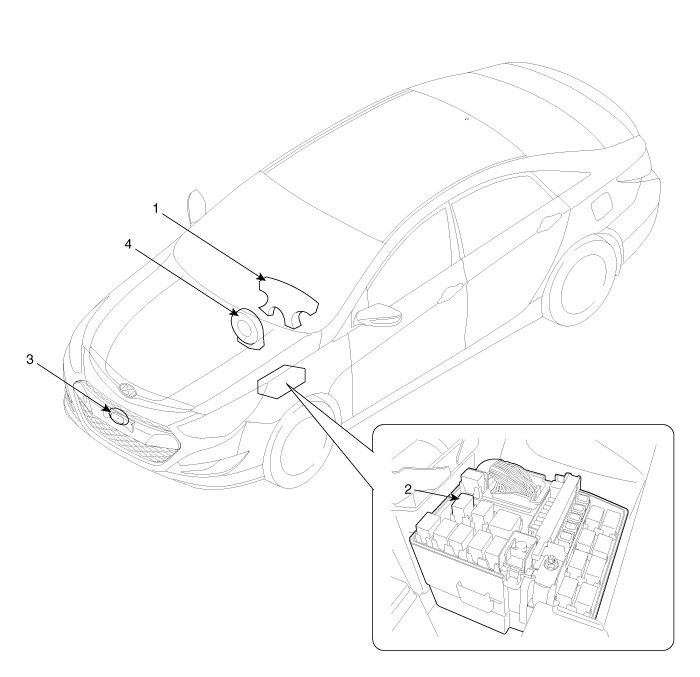 1
4
3
2