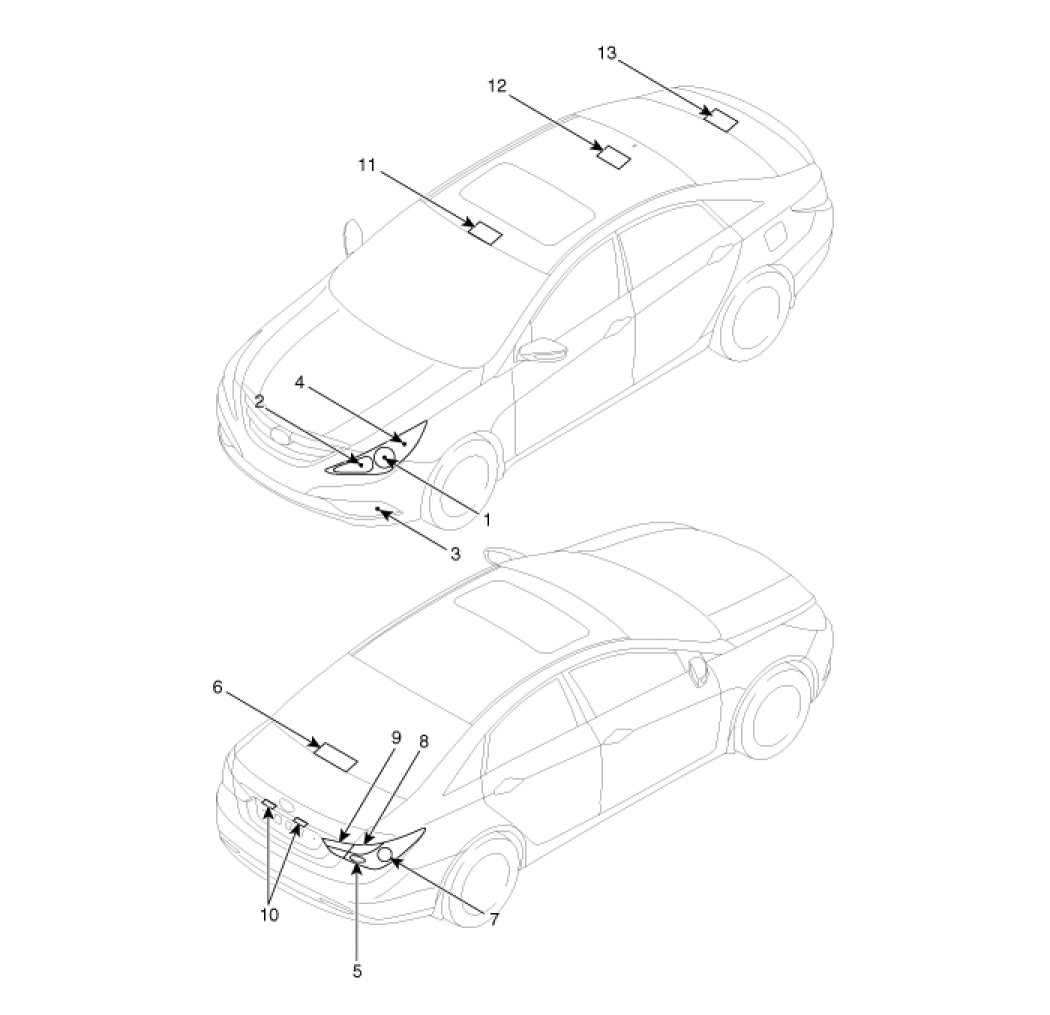 13
12
11
4
2
1
3
6
9
8
10
7
5