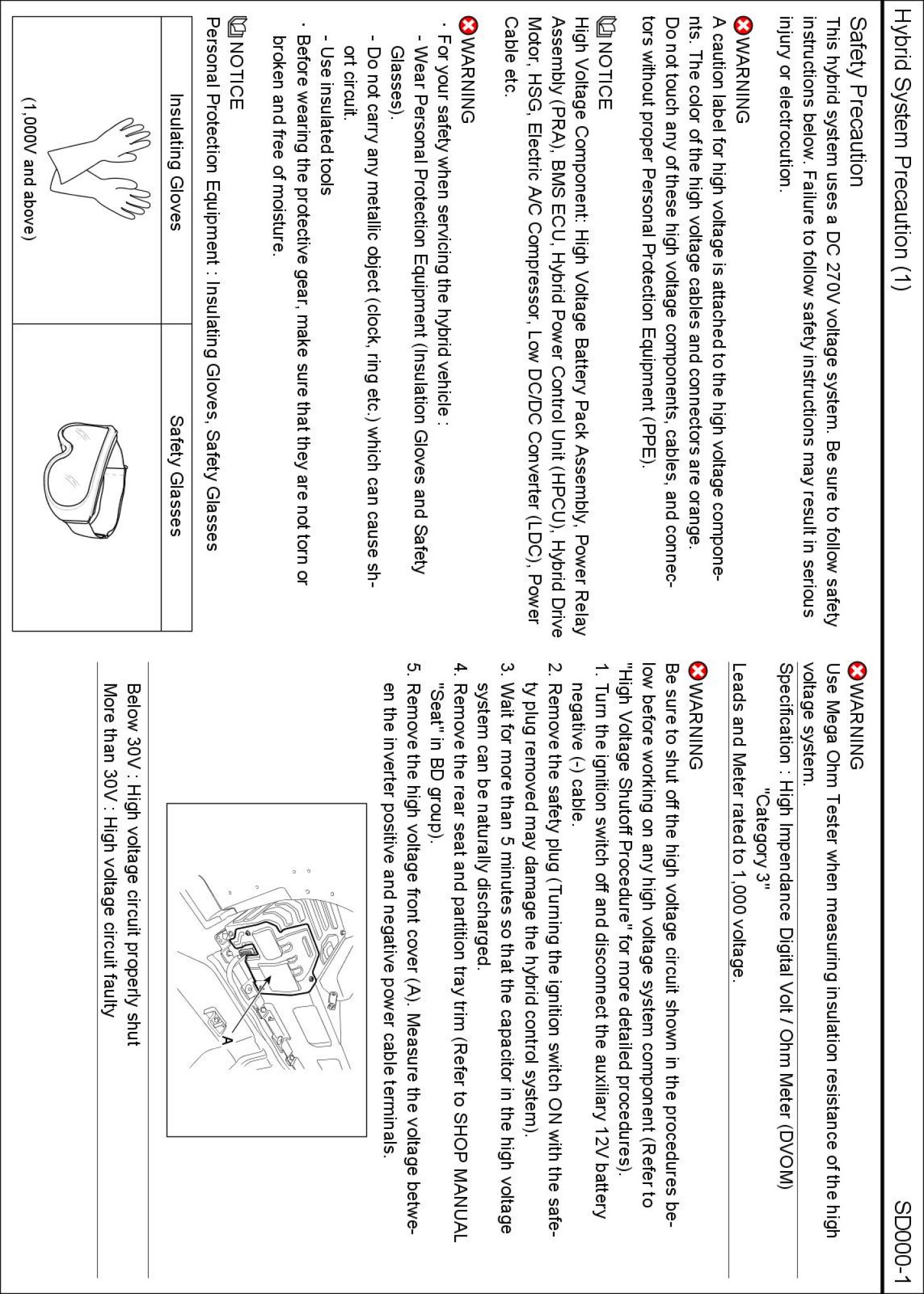 Hybrid System Precaution (1)

SD000-1

Safety Precaution
This hybrid system uses a DC 270V voltage system. Be sure to follow safety instructions below. Failure to follow safety instructions may result in serious injury or electrocution.

WARNING
A caution label for high voltage is attached to the high voltage components. The color of the high voltage cables and connectors are orange. Do not touch any of these high voltage components, cables, and connectors without proper Personal Protection Equipment (PPE).

NOTICE
High Voltage Component: High Voltage Battery Pack Assembly, Power Relay Assembly (PRA), BMS ECU, Hybrid Power Control Unit (HPCU), Hybrid Drive Motor, HSG, Electric A/C Compressor, Low DC/DC Converter (LDC), Power Cable etc.

WARNING
· For your safety when servicing the hybrid vehicle :
- Wear Personal Protection Equipment (Insulation Gloves and Safety Glasses).
- Do not carry any metallic object (clock, ring etc.) which can cause short circuit.
- Use insulated tools
· Before wearing the protective gear, make sure that they are not torn or broken and free of moisture.

NOTICE
Personal Protection Equipment : Insulating Gloves, Safety Glasses

| Insulating Gloves | Safety Glasses |
|---|---|
| (1,000V and above) | |

WARNING
Use Mega Ohm Tester when measuring insulation resistance of the high voltage system.
Specification : High Impendance Digital Volt / Ohm Meter (DVOM)
"Category 3"
Leads and Meter rated to 1,000 voltage.

WARNING
Be sure to shut off the high voltage circuit shown in the procedures below before working on any high voltage system component (Refer to "High Voltage Shutoff Procedure" for more detailed procedures).
1. Turn the ignition switch off and disconnect the auxiliary 12V battery negative (-) cable.
2. Remove the safety plug (Turning the ignition switch ON with the safety plug removed may damage the hybrid control system).
3. Wait for more than 5 minutes so that the capacitor in the high voltage system can be naturally discharged.
4. Remove the rear seat and partition tray trim (Refer to SHOP MANUAL "Seat" in BD group).
5. Remove the high voltage front cover (A). Measure the voltage between the inverter positive and negative power cable terminals.

A

Below 30V : High voltage circuit properly shut
More than 30V : High voltage circuit faulty