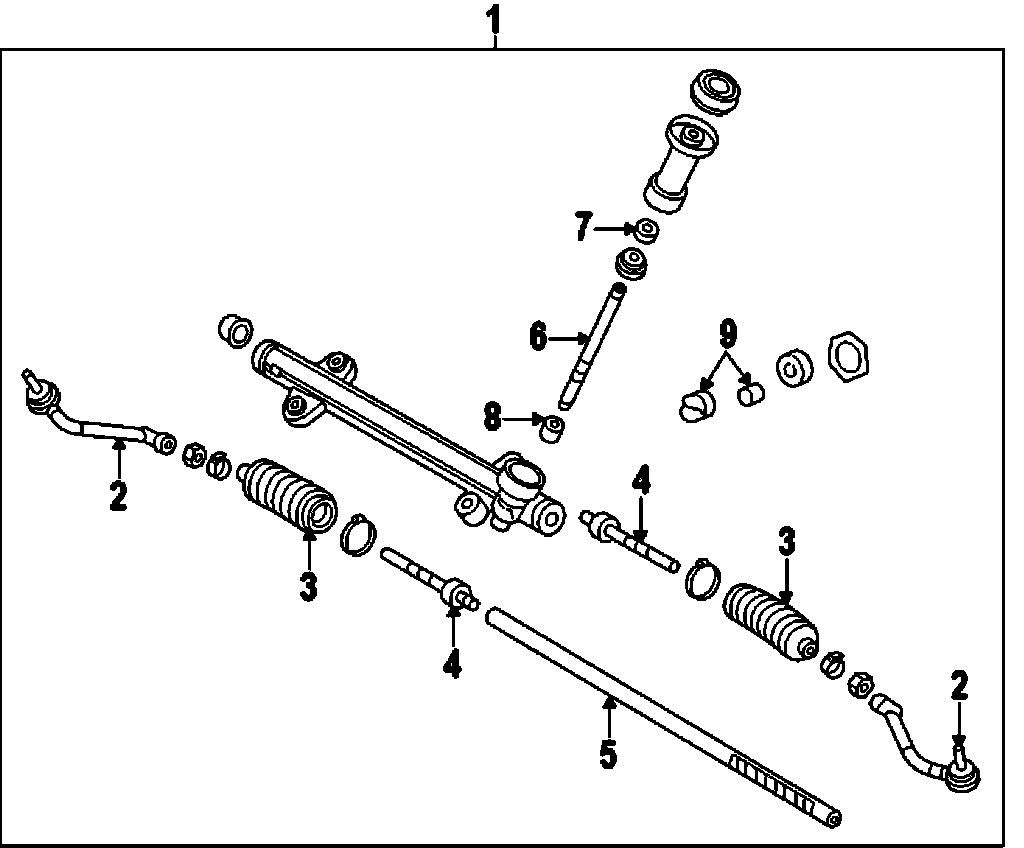 1
7
6
9
8
2
4
3
3
4
2
5