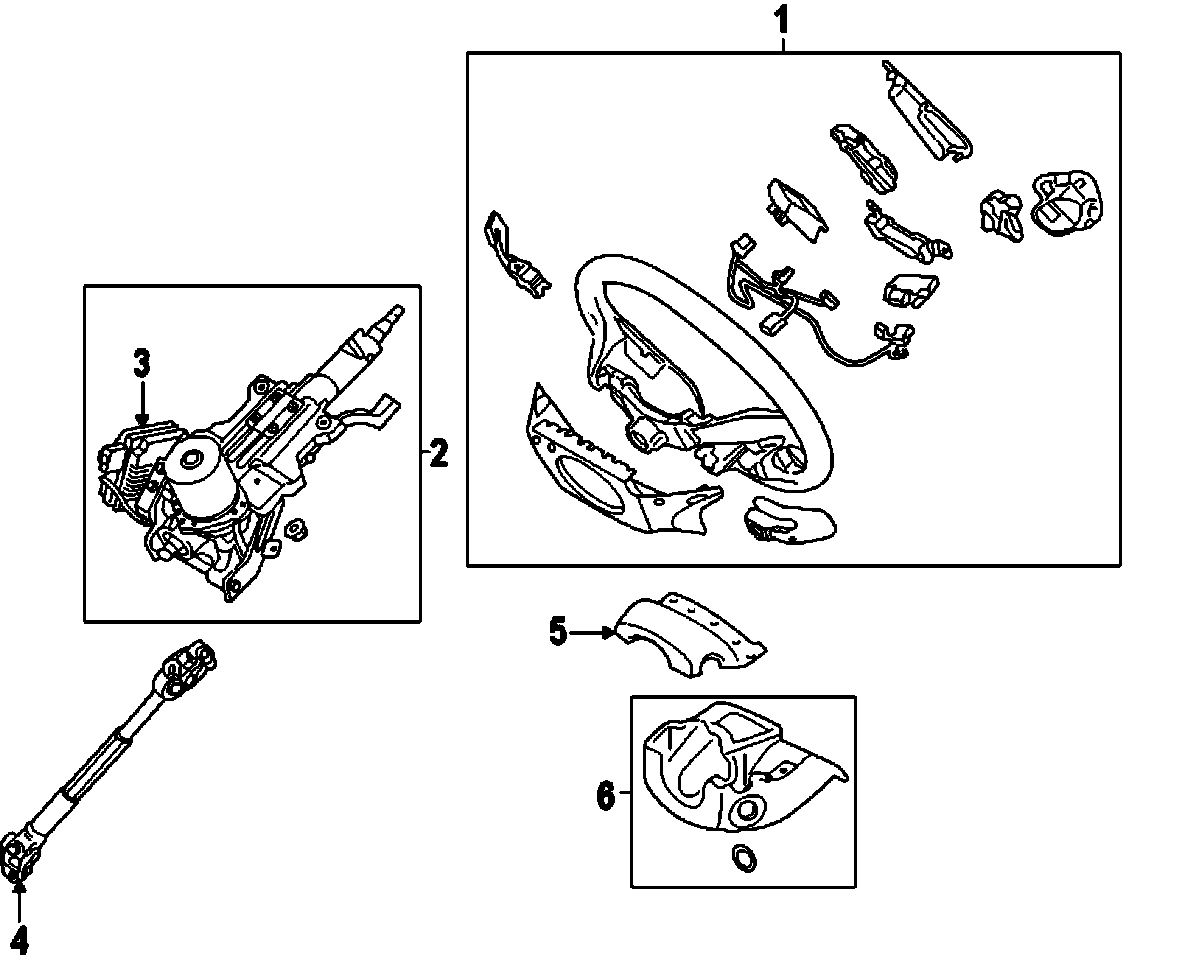 1
3
2
5
6
4