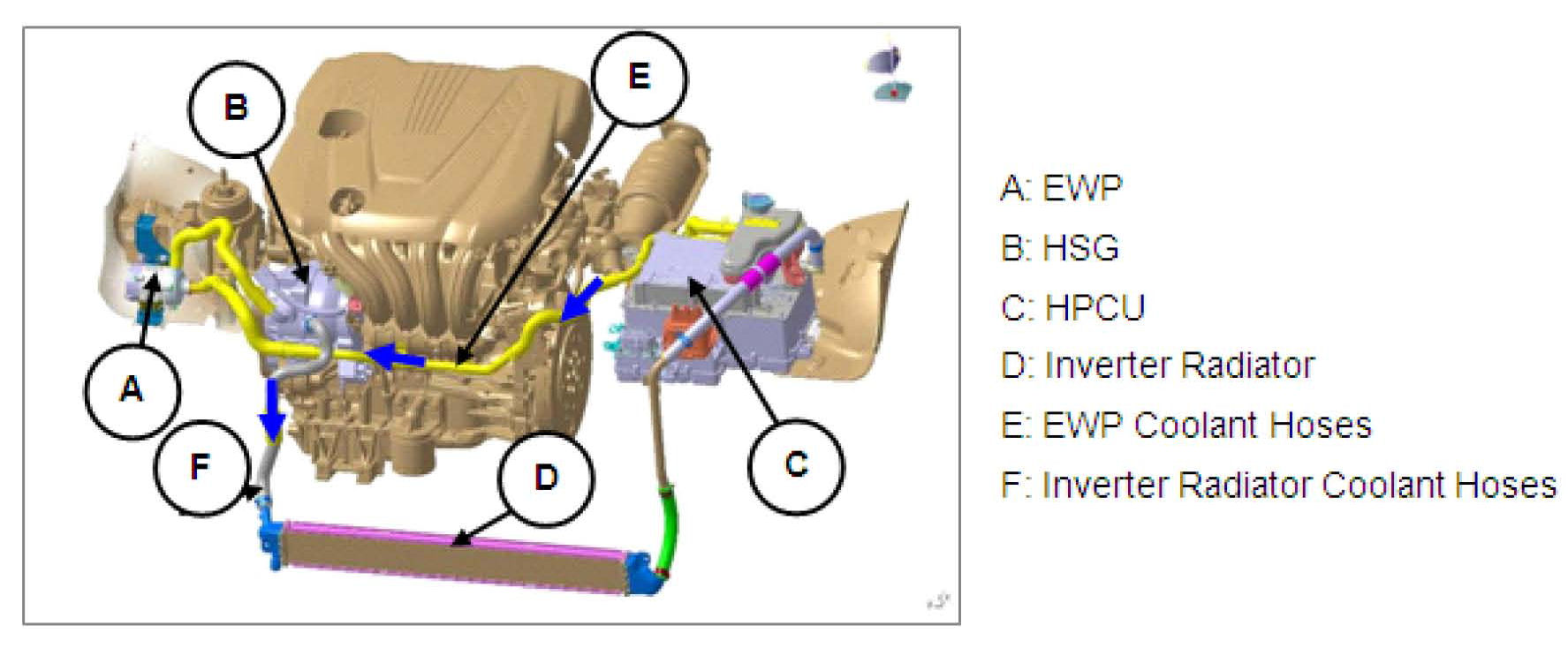 B

E

A

F

D

C

A: EWP

B: HSG

C: HPCU

D: Inverter Radiator

E: EWP Coolant Hoses

F: Inverter Radiator Coolant Hoses