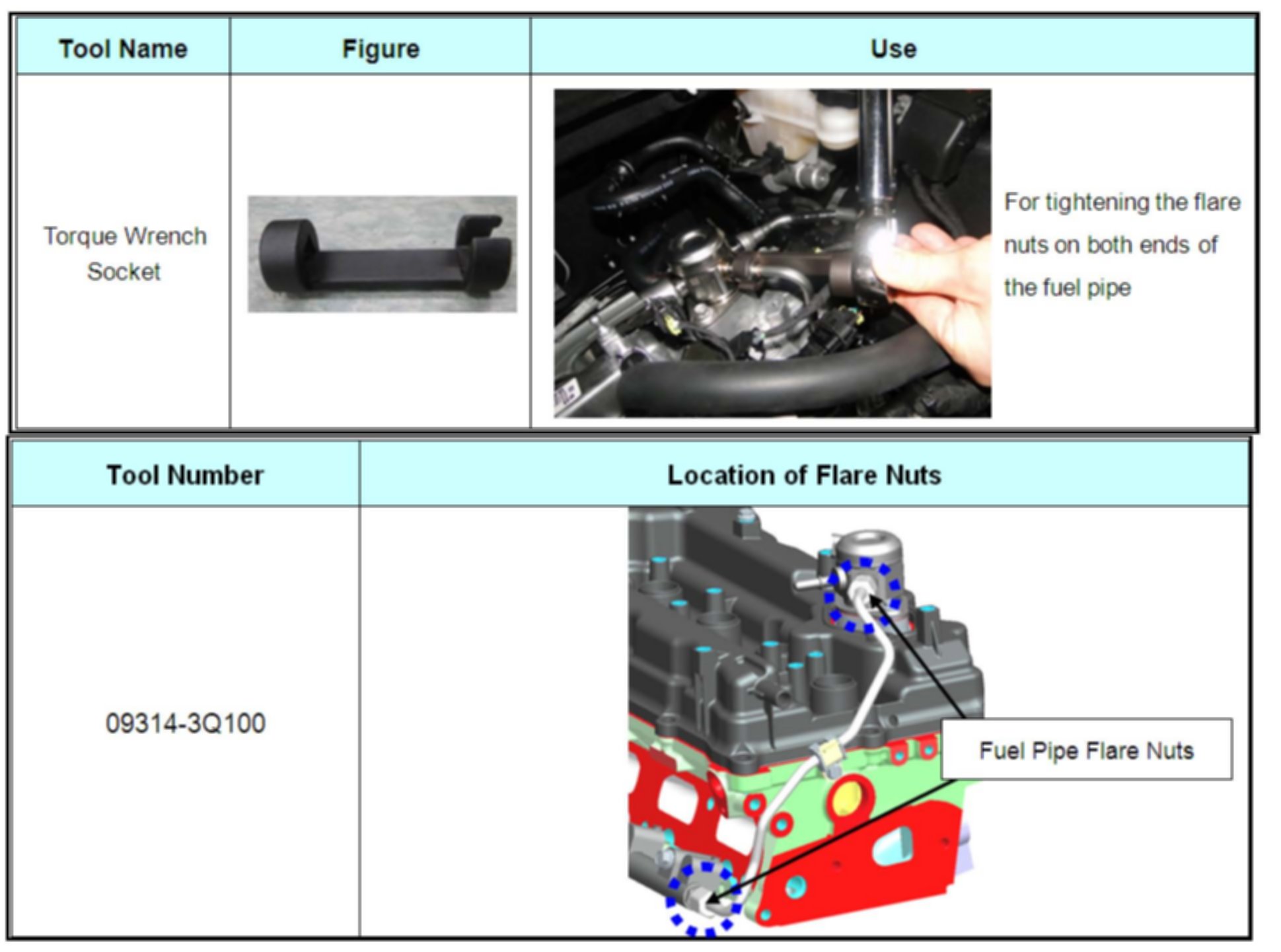 | Tool Name | Figure | Use |
|---|---|---|
| Torque Wrench Socket | | For tightening the flare nuts on both ends of the fuel pipe |

| Tool Number | Location of Flare Nuts |
|---|---|
| 09314-3Q100 | Fuel Pipe Flare Nuts |