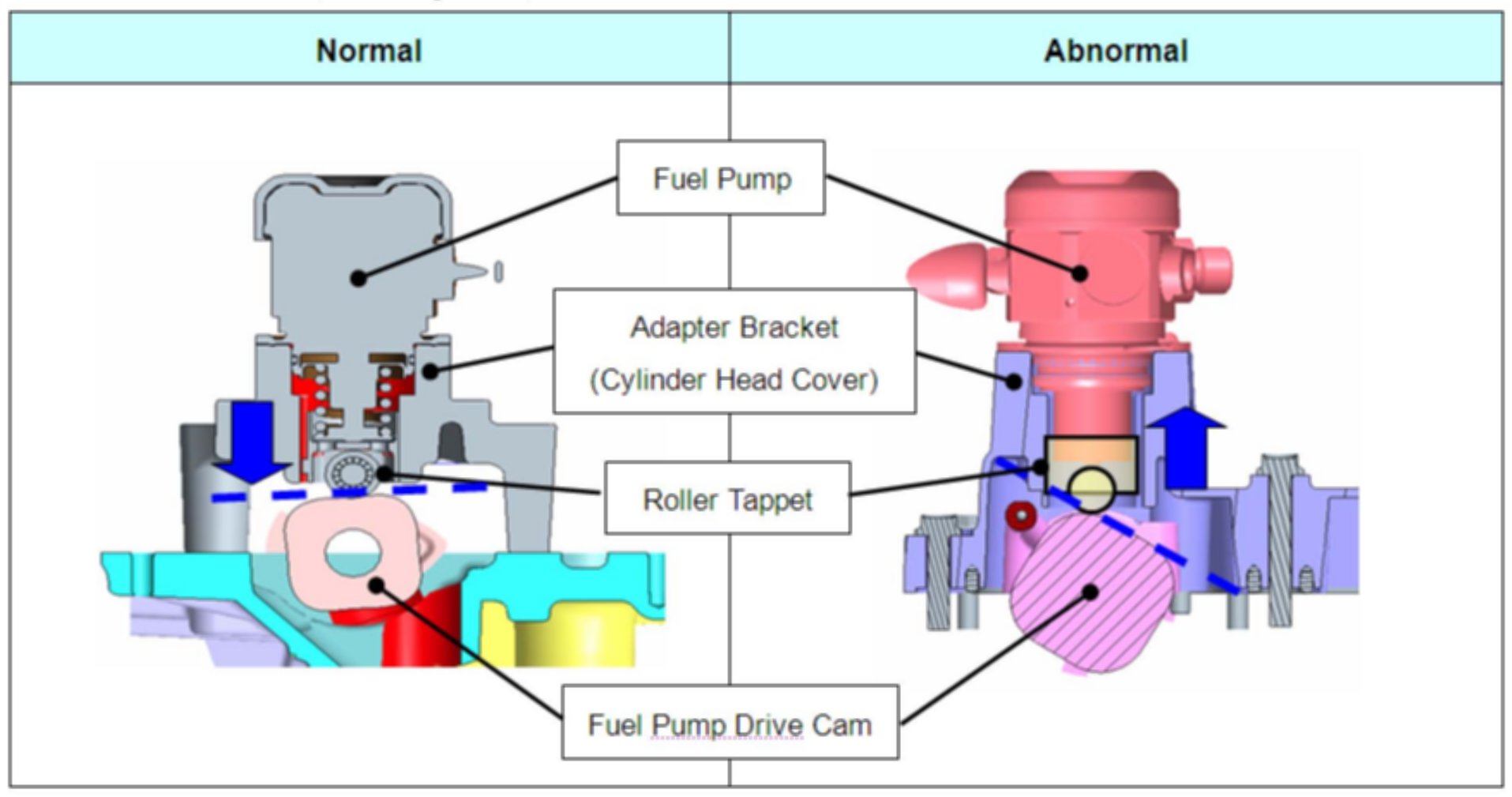 | Normal | Abnormal |
|---|---|

Fuel Pump

Adapter Bracket (Cylinder Head Cover)

Roller Tappet

Fuel Pump Drive Cam