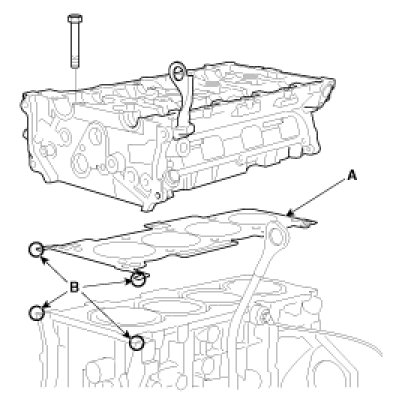 A

B