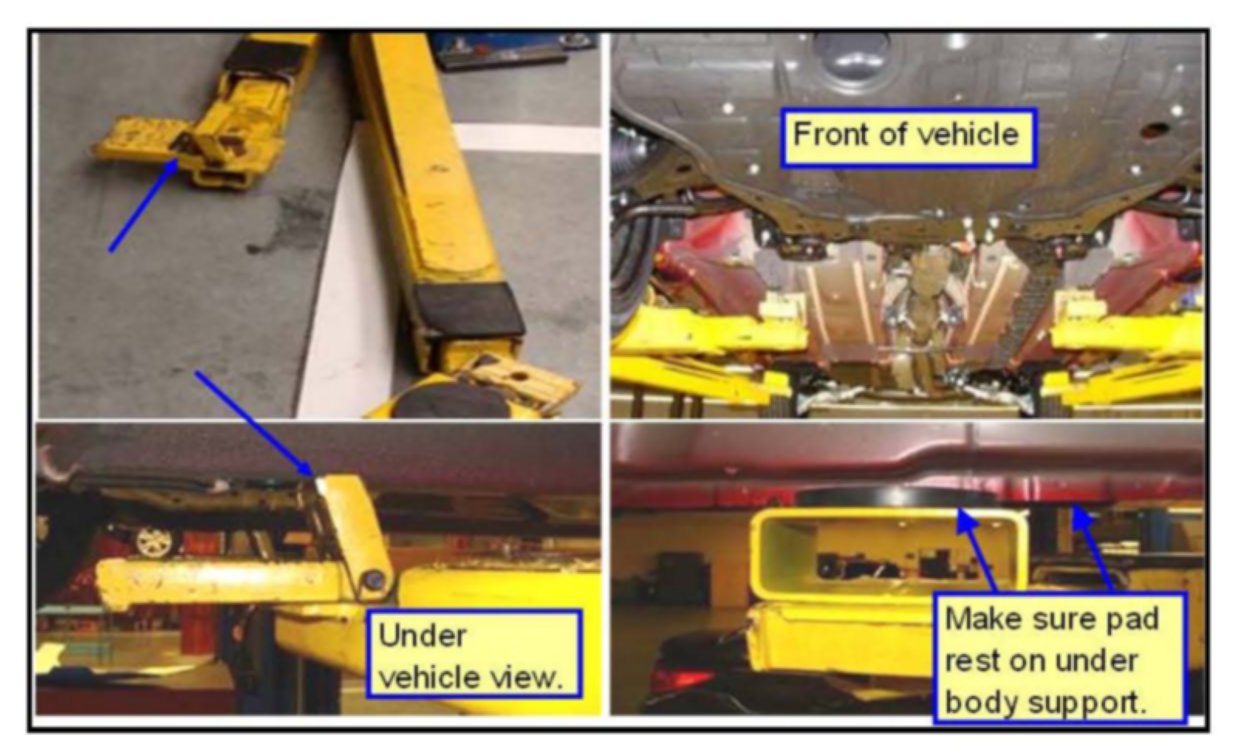 Front of vehicle

Under vehicle view.

Make sure pad rest on under body support.