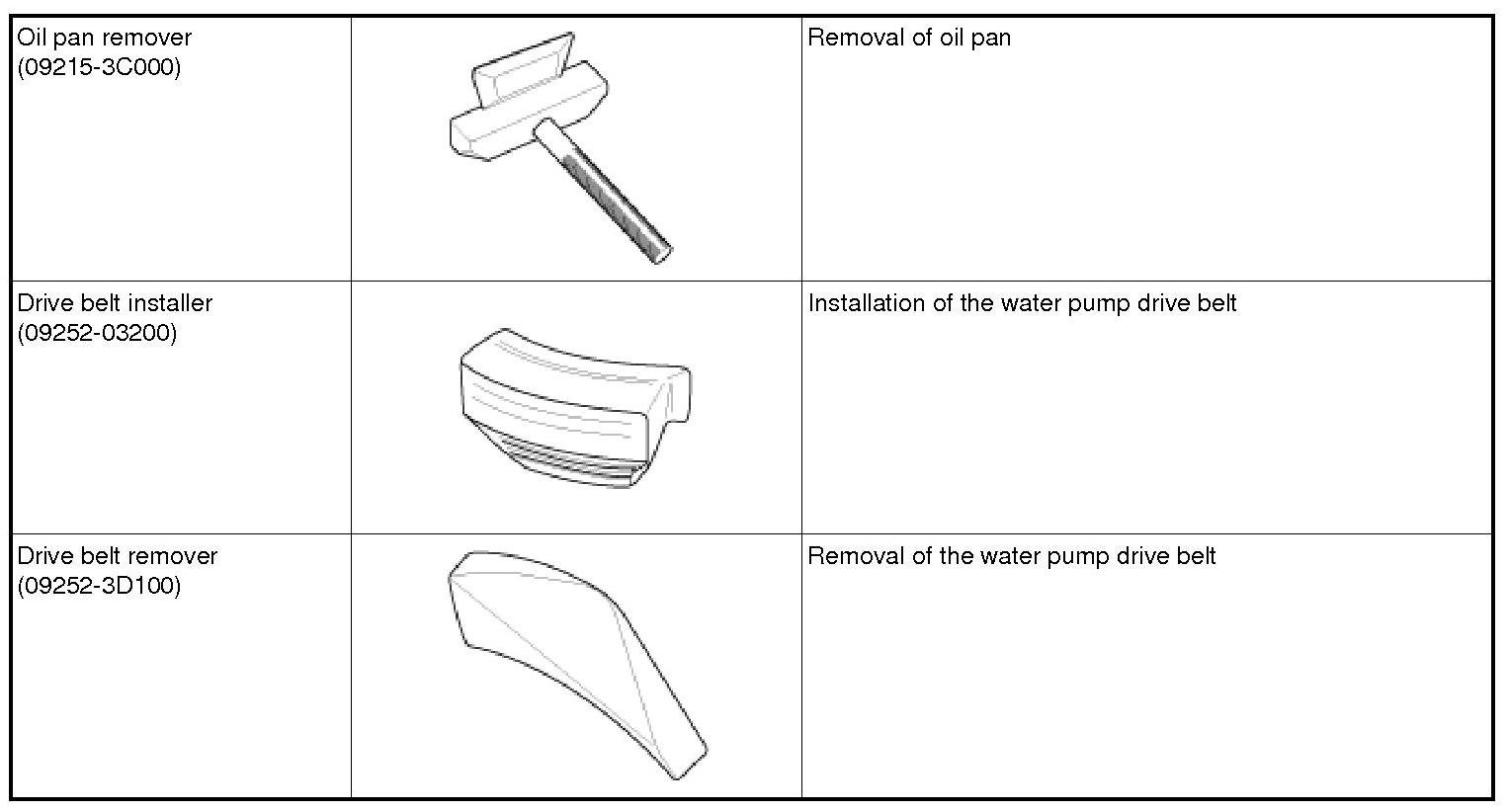 | | | |
|---|---|---|
| Oil pan remover (09215-3C000) | | Removal of oil pan |
| Drive belt installer (09252-03200) | | Installation of the water pump drive belt |
| Drive belt remover (09252-3D100) | | Removal of the water pump drive belt |