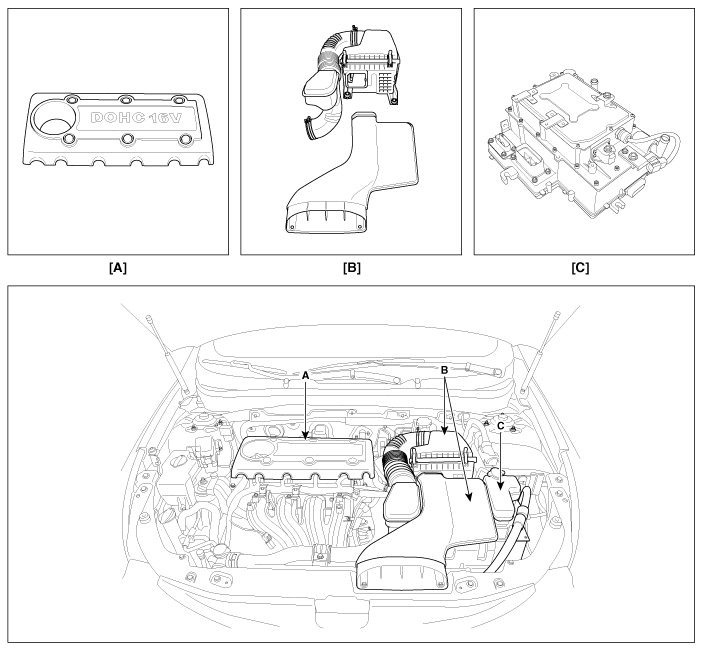 DOHC 16V

[A]

[B]

[C]

A

B

C