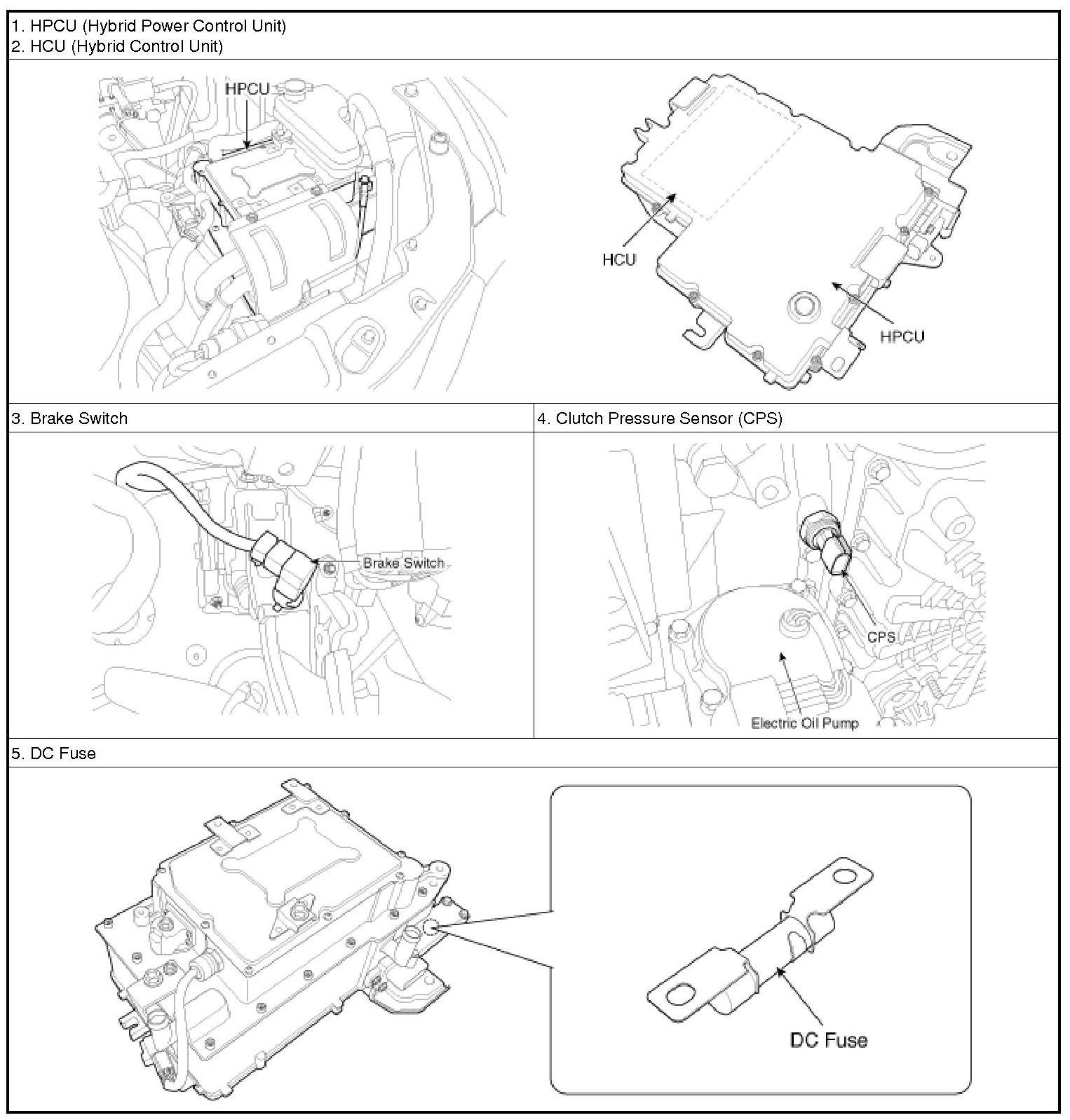 1. HPCU (Hybrid Power Control Unit)
2. HCU (Hybrid Control Unit)

HPCU

HCU

HPCU

3. Brake Switch

Brake Switch

4. Clutch Pressure Sensor (CPS)

CPS

Electric Oil Pump

5. DC Fuse

DC Fuse