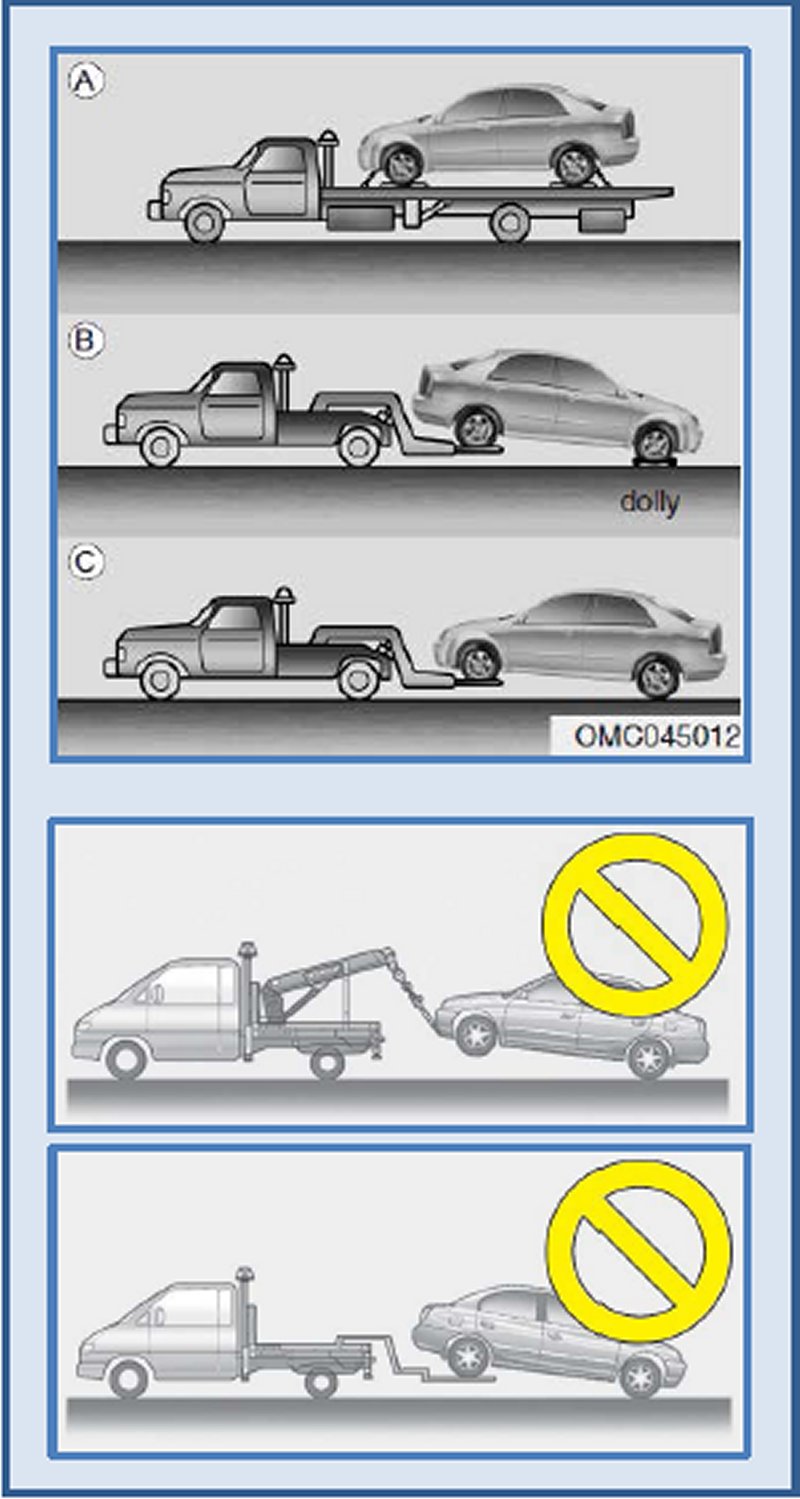 A

B

dolly

C

OMC045012