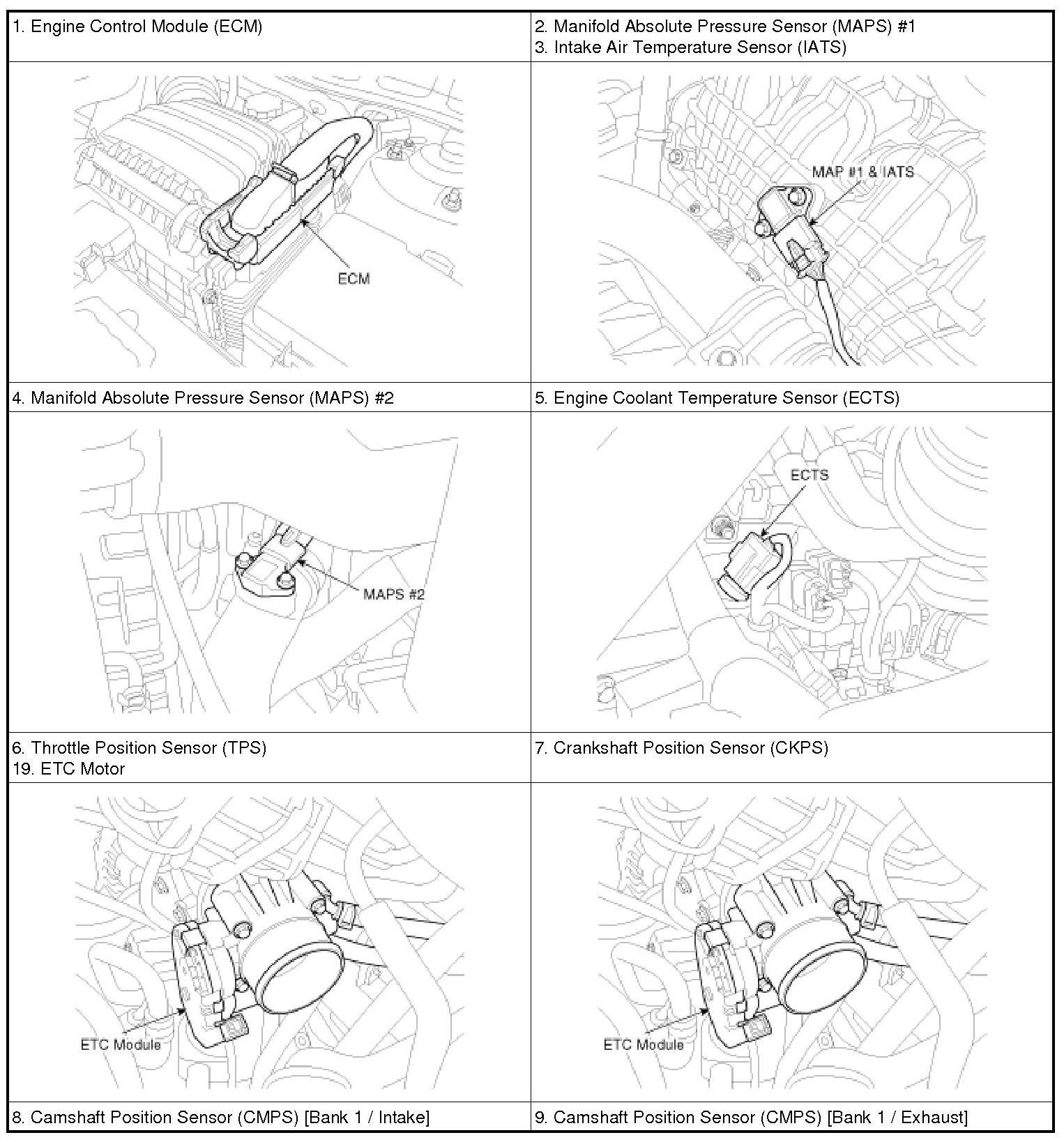 | 1. Engine Control Module (ECM) | 2. Manifold Absolute Pressure Sensor (MAPS) #1 3. Intake Air Temperature Sensor (IATS) |
|---|---|
| ECM | MAP #1 & IATS |
| 4. Manifold Absolute Pressure Sensor (MAPS) #2 | 5. Engine Coolant Temperature Sensor (ECTS) |
| MAPS #2 | ECTS |
| 6. Throttle Position Sensor (TPS) 19. ETC Motor | 7. Crankshaft Position Sensor (CKPS) |
| ETC Module | ETC Module |
| 8. Camshaft Position Sensor (CMPS) [Bank 1 / Intake] | 9. Camshaft Position Sensor (CMPS) [Bank 1 / Exhaust] |