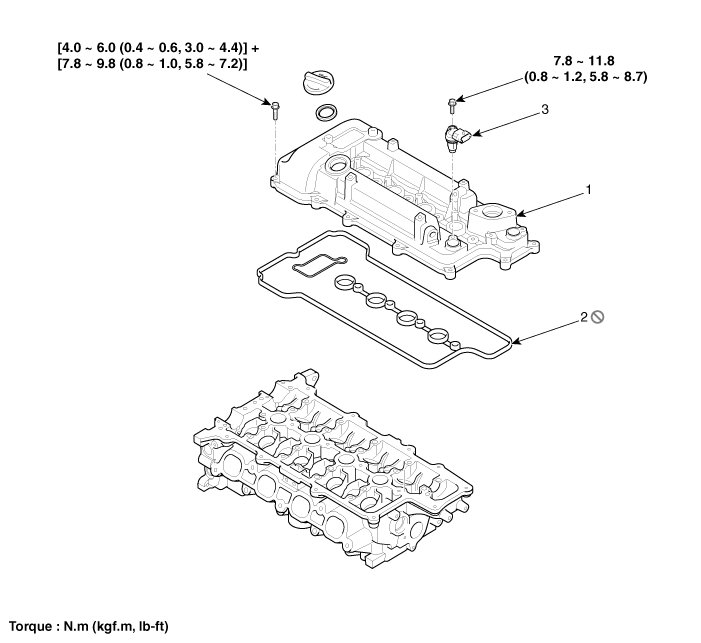 [4.0 ~ 6.0 (0.4 ~ 0.6, 3.0 ~ 4.4)] +
[7.8 ~ 9.8 (0.8 ~ 1.0, 5.8 ~ 7.2)]

7.8 ~ 11.8
(0.8 ~ 1.2, 5.8 ~ 8.7)

3

1

2

Torque : N.m (kgf.m, lb-ft)