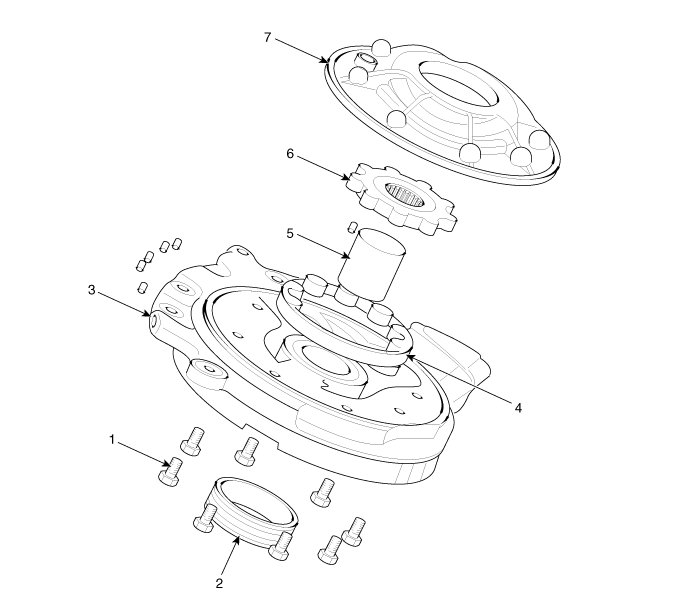 7
6
5
3
4
1
2