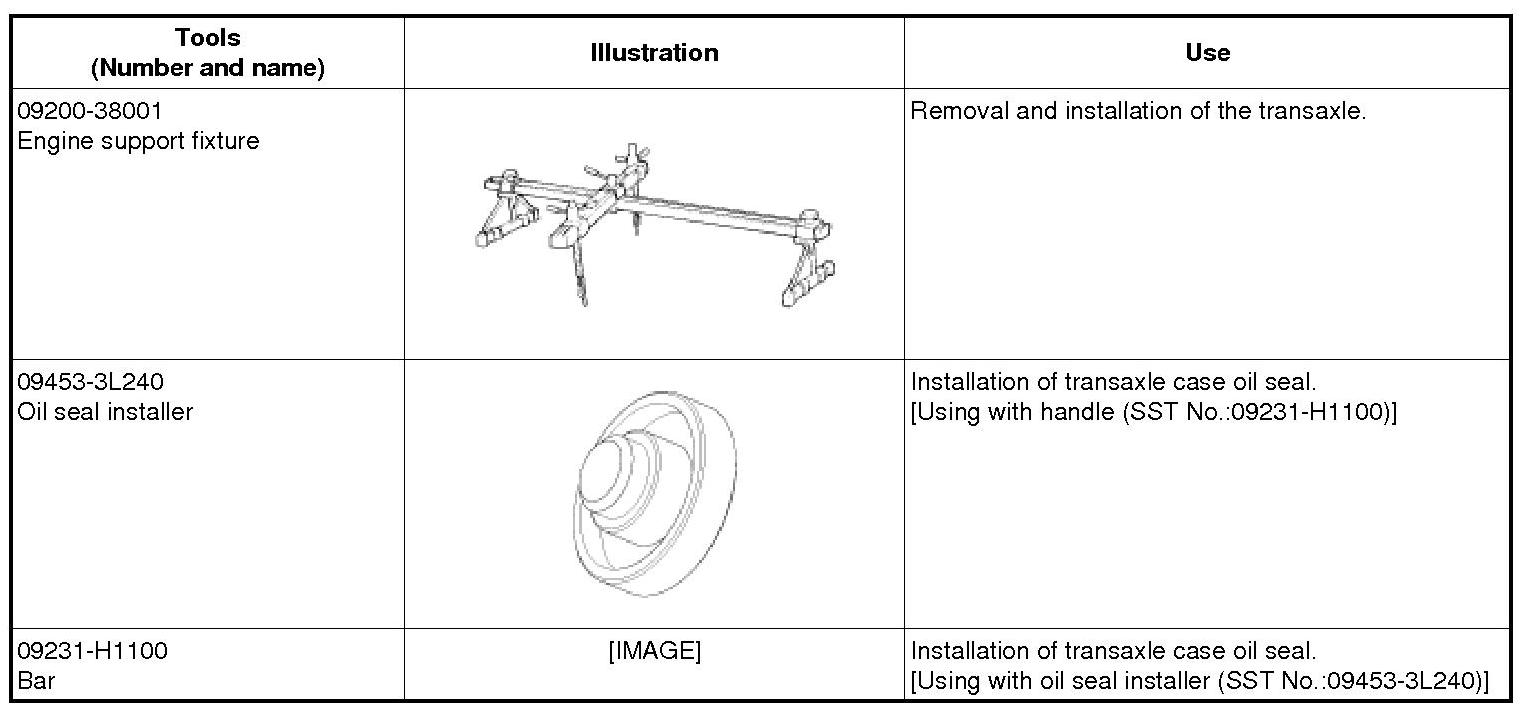 | Tools (Number and name) | Illustration | Use |
|---|---|---|
| 09200-38001 Engine support fixture | | Removal and installation of the transaxle. |
| 09453-3L240 Oil seal installer | | Installation of transaxle case oil seal. [Using with handle (SST No.:09231-H1100)] |
| 09231-H1100 Bar | [IMAGE] | Installation of transaxle case oil seal. [Using with oil seal installer (SST No.:09453-3L240)] |