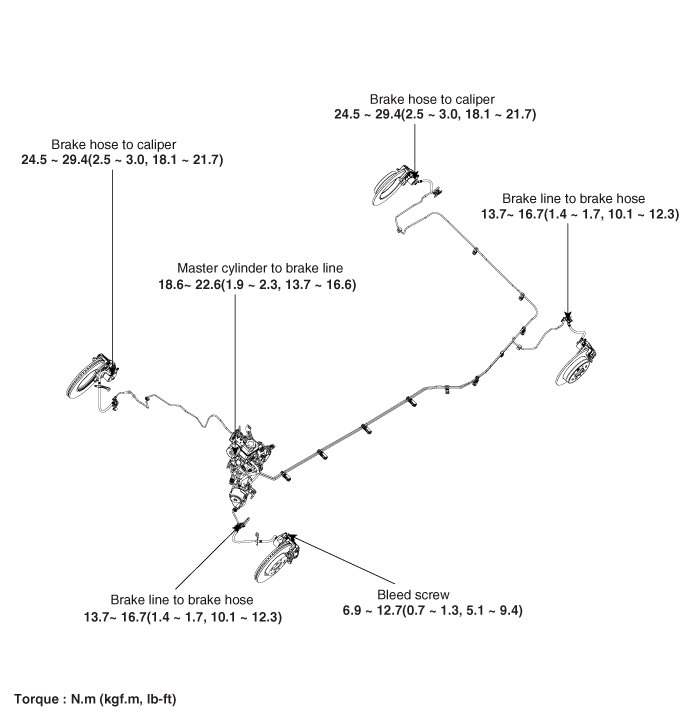 Brake hose to caliper
24.5 ~ 29.4(2.5 ~ 3.0, 18.1 ~ 21.7)

Brake hose to caliper
24.5 ~ 29.4(2.5 ~ 3.0, 18.1 ~ 21.7)

Brake line to brake hose
13.7~ 16.7(1.4 ~ 1.7, 10.1 ~ 12.3)

Master cylinder to brake line
18.6~ 22.6(1.9 ~ 2.3, 13.7 ~ 16.6)

Brake line to brake hose
13.7~ 16.7(1.4 ~ 1.7, 10.1 ~ 12.3)

Bleed screw
6.9 ~ 12.7(0.7 ~ 1.3, 5.1 ~ 9.4)

Torque : N.m (kgf.m, lb-ft)