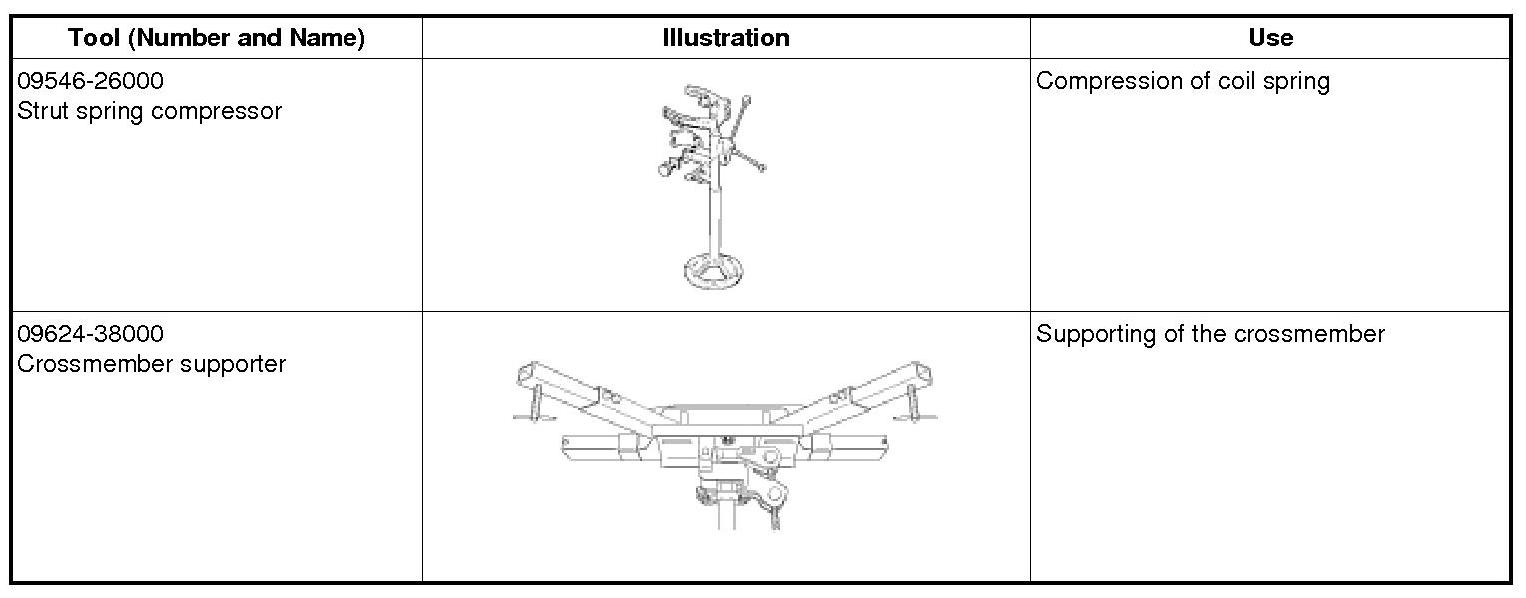 | Tool (Number and Name) | Illustration | Use |
|---|---|---|
| 09546-26000 Strut spring compressor | | Compression of coil spring |
| 09624-38000 Crossmember supporter | | Supporting of the crossmember |