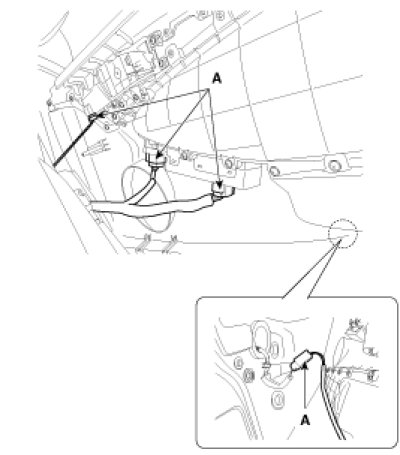 A

A