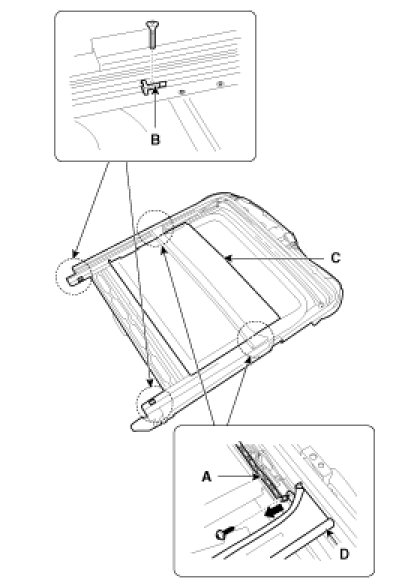 B

C

A

D