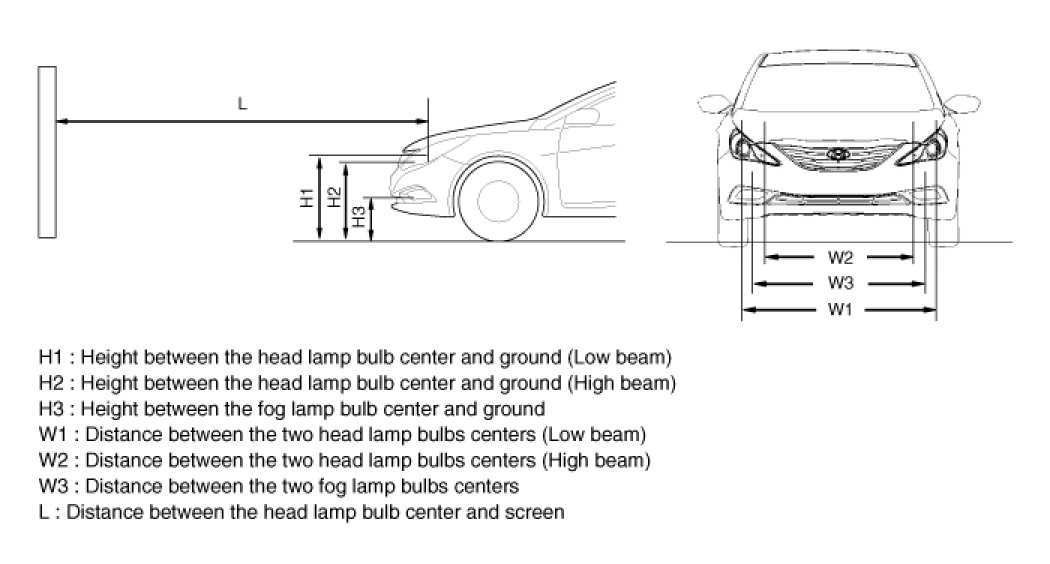 L

H1 H2 H3

W2
W3
W1

H1 : Height between the head lamp bulb center and ground (Low beam)
H2 : Height between the head lamp bulb center and ground (High beam)
H3 : Height between the fog lamp bulb center and ground
W1 : Distance between the two head lamp bulbs centers (Low beam)
W2 : Distance between the two head lamp bulbs centers (High beam)
W3 : Distance between the two fog lamp bulbs centers
L : Distance between the head lamp bulb center and screen