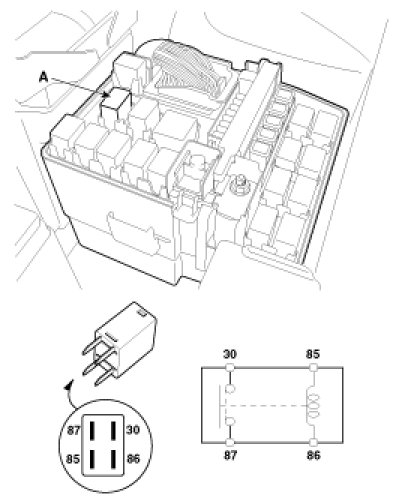 A

87
30
85
86

30
85
87
86