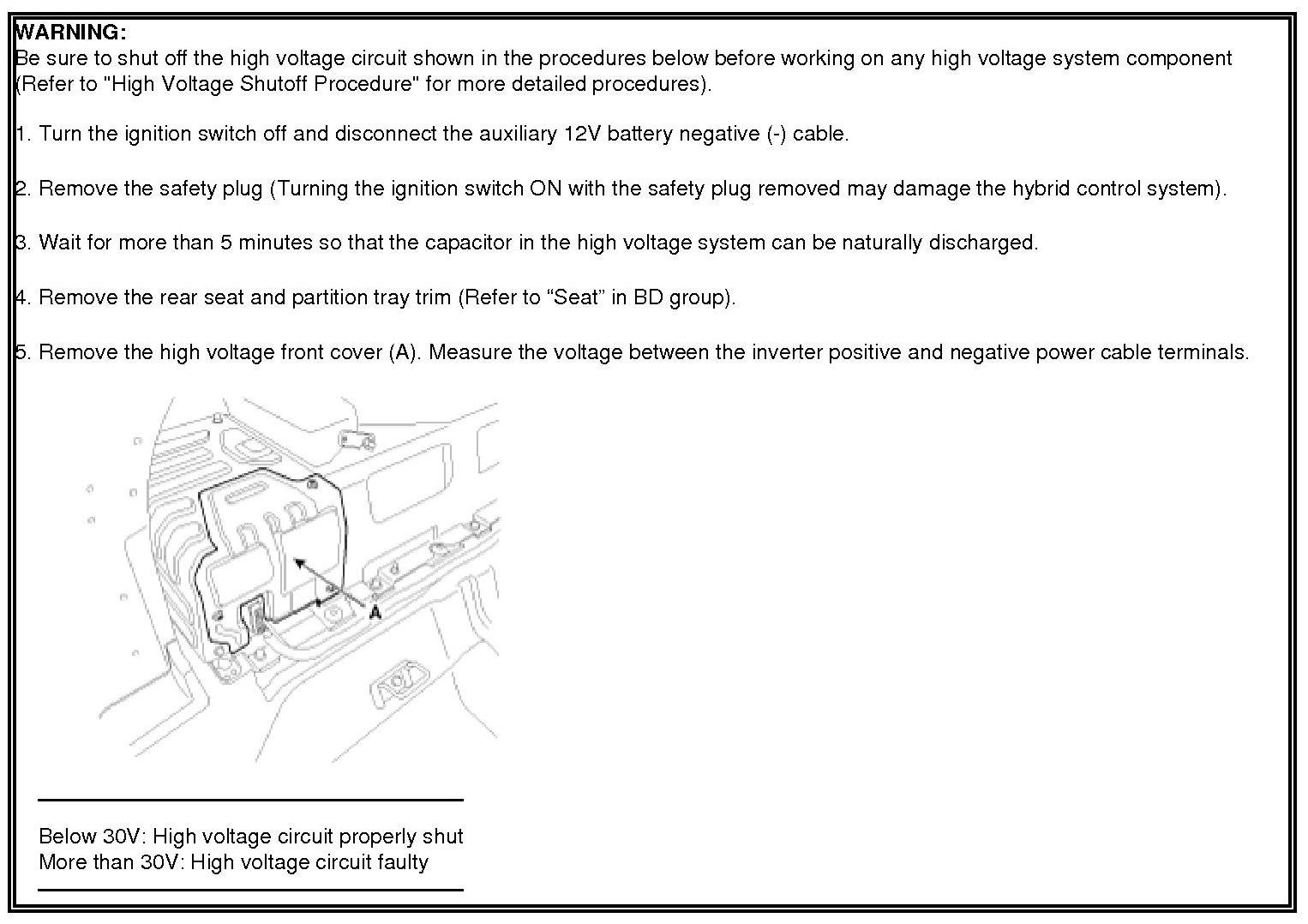 WARNING:
Be sure to shut off the high voltage circuit shown in the procedures below before working on any high voltage system component (Refer to "High Voltage Shutoff Procedure" for more detailed procedures).

1. Turn the ignition switch off and disconnect the auxiliary 12V battery negative (-) cable.

2. Remove the safety plug (Turning the ignition switch ON with the safety plug removed may damage the hybrid control system).

3. Wait for more than 5 minutes so that the capacitor in the high voltage system can be naturally discharged.

4. Remove the rear seat and partition tray trim (Refer to “Seat” in BD group).

5. Remove the high voltage front cover (A). Measure the voltage between the inverter positive and negative power cable terminals.

A

Below 30V: High voltage circuit properly shut
More than 30V: High voltage circuit faulty