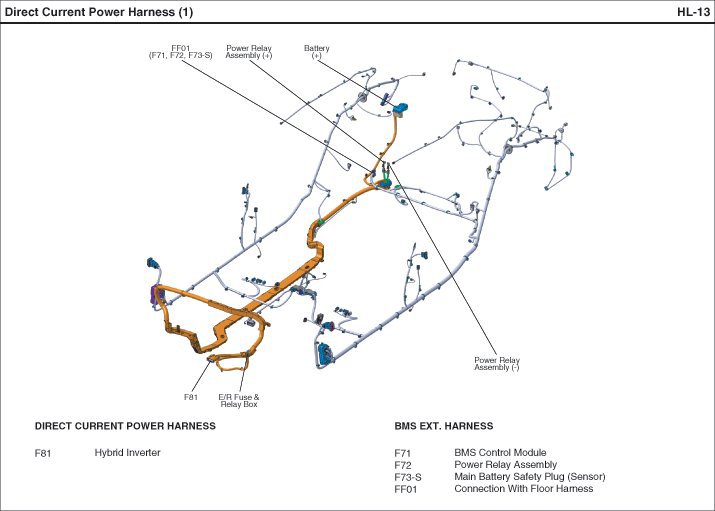 Direct Current Power Harness (1)

HL-13

FF01
(F71, F72, F73-S)

Power Relay
Assembly (+)

Battery
(+)

Power Relay
Assembly (-)

F81

E/R Fuse &
Relay Box

DIRECT CURRENT POWER HARNESS

F81 Hybrid Inverter

BMS EXT. HARNESS

F71 BMS Control Module
F72 Power Relay Assembly
F73-S Main Battery Safety Plug (Sensor)
FF01 Connection With Floor Harness