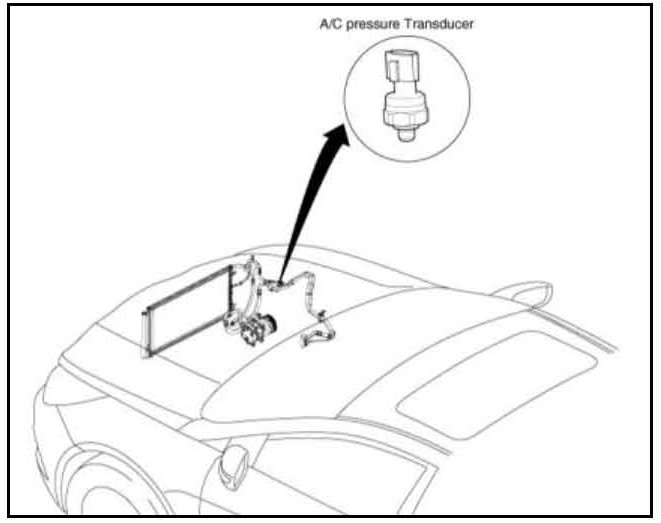 A/C pressure Transducer