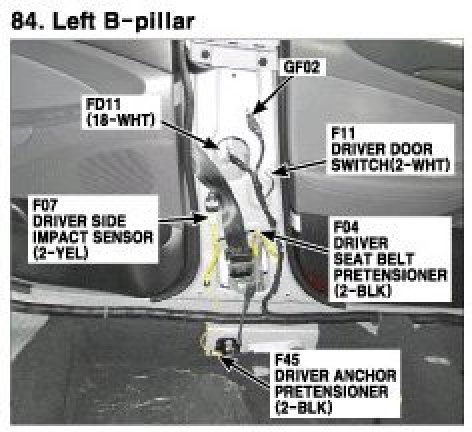 84. Left B-pillar

GF02

FD11
(18-WHT)

F11
DRIVER DOOR
SWITCH(2-WHT)

F07
DRIVER SIDE
IMPACT SENSOR
(2-YEL)

F04
DRIVER
SEAT BELT
PRETENSIONER
(2-BLK)

F45
DRIVER ANCHOR
PRETENSIONER
(2-BLK)