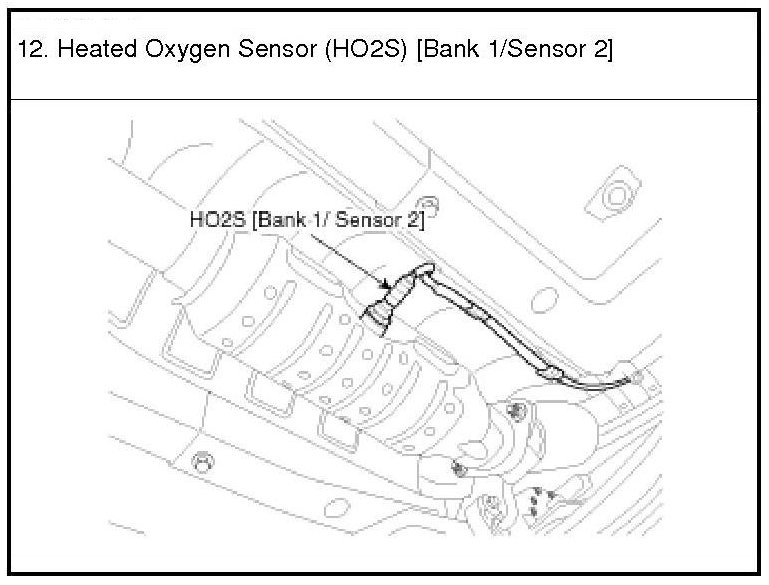 12. Heated Oxygen Sensor (HO2S) [Bank 1/Sensor 2]

HO2S [Bank 1/ Sensor 2]