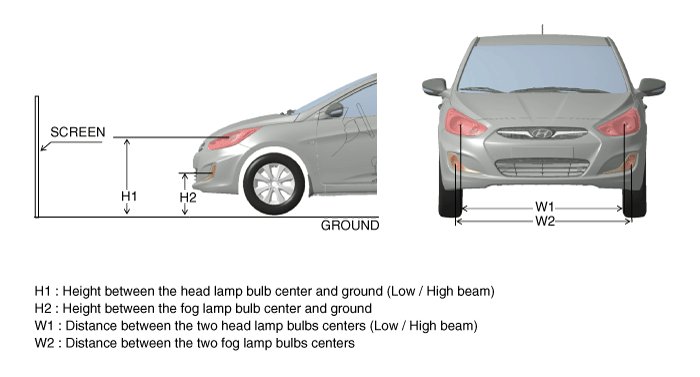 SCREEN

H1

H2

GROUND

W1

W2

H1 : Height between the head lamp bulb center and ground (Low / High beam)
H2 : Height between the fog lamp bulb center and ground
W1 : Distance between the two head lamp bulbs centers (Low / High beam)
W2 : Distance between the two fog lamp bulbs centers