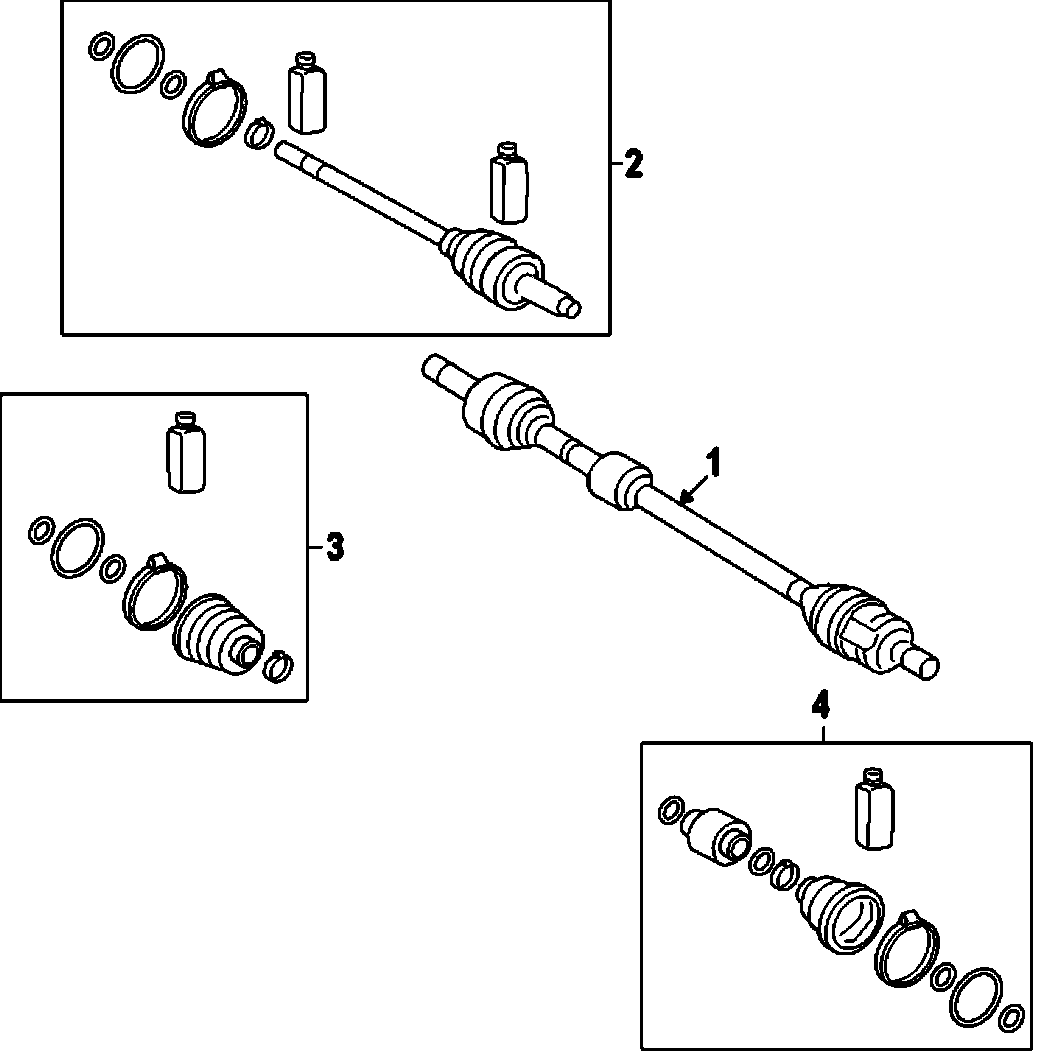 2

1

3

4