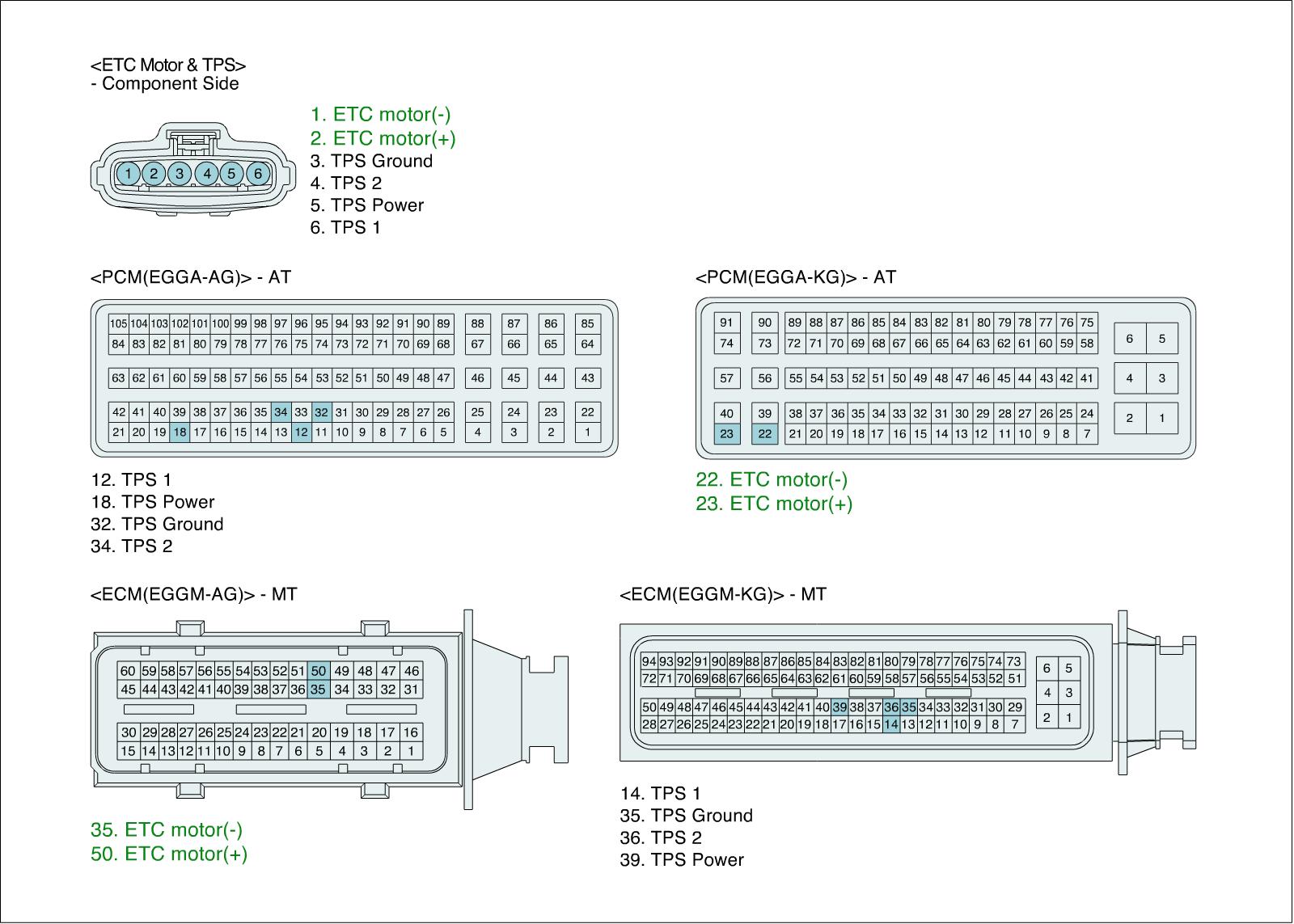 <ETC Motor & TPS>
- Component Side

1 2 3 4 5 6

1. ETC motor(-)
2. ETC motor(+)
3. TPS Ground
4. TPS 2
5. TPS Power
6. TPS 1

<PCM(EGGA-AG)> - AT

105 104 103 102 101 100 99 98 97 96 95 94 93 92 91 90 89 88 87 86 85
84 83 82 81 80 79 78 77 76 75 74 73 72 71 70 69 68 67 66 65 64
63 62 61 60 59 58 57 56 55 54 53 52 51 50 49 48 47 46 45 44 43
42 41 40 39 38 37 36 35 34 33 32 31 30 29 28 27 26 25 24 23 22
21 20 19 18 17 16 15 14 13 12 11 10 9 8 7 6 5 4 3 2 1

12. TPS 1
18. TPS Power
32. TPS Ground
34. TPS 2

<PCM(EGGA-KG)> - AT

91 90 89 88 87 86 85 84 83 82 81 80 79 78 77 76 75
74 73 72 71 70 69 68 67 66 65 64 63 62 61 60 59 58
57 56 55 54 53 52 51 50 49 48 47 46 45 44 43 42 41
40 39 38 37 36 35 34 33 32 31 30 29 28 27 26 25 24
23 22 21 20 19 18 17 16 15 14 13 12 11 10 9 8 7
6 5
4 3
2 1

22. ETC motor(-)
23. ETC motor(+)

<ECM(EGGM-AG)> - MT

60 59 58 57 56 55 54 53 52 51 50 49 48 47 46
45 44 43 42 41 40 39 38 37 36 35 34 33 32 31
30 29 28 27 26 25 24 23 22 21 20 19 18 17 16
15 14 13 12 11 10 9 8 7 6 5 4 3 2 1

35. ETC motor(-)
50. ETC motor(+)

<ECM(EGGM-KG)> - MT

94 93 92 91 90 89 88 87 86 85 84 83 82 81 80 79 78 77 76 75 74 73
72 71 70 69 68 67 66 65 64 63 62 61 60 59 58 57 56 55 54 53 52 51
50 49 48 47 46 45 44 43 42 41 40 39 38 37 36 35 34 33 32 31 30 29
28 27 26 25 24 23 22 21 20 19 18 17 16 15 14 13 12 11 10 9 8 7
6 5
4 3
2 1

14. TPS 1
35. TPS Ground
36. TPS 2
39. TPS Power