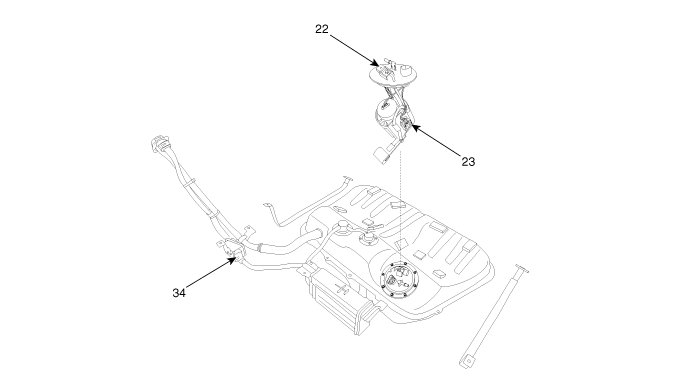 22

23

34