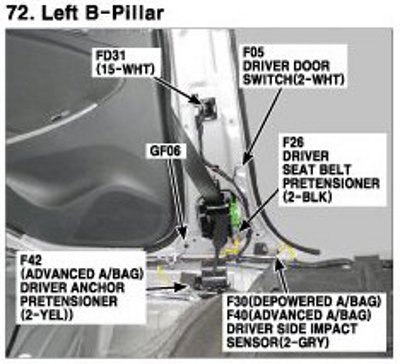 72. Left B-Pillar

FD31
(15-WHT)

F05
DRIVER DOOR
SWITCH(2-WHT)

GF06

F26
DRIVER
SEAT BELT
PRETENSIONER
(2-BLK)

F42
(ADVANCED A/BAG)
DRIVER ANCHOR
PRETENSIONER
(2-YEL))

F30(DEPOWERED A/BAG)
F40(ADVANCED A/BAG)
DRIVER SIDE IMPACT
SENSOR(2-GRY)