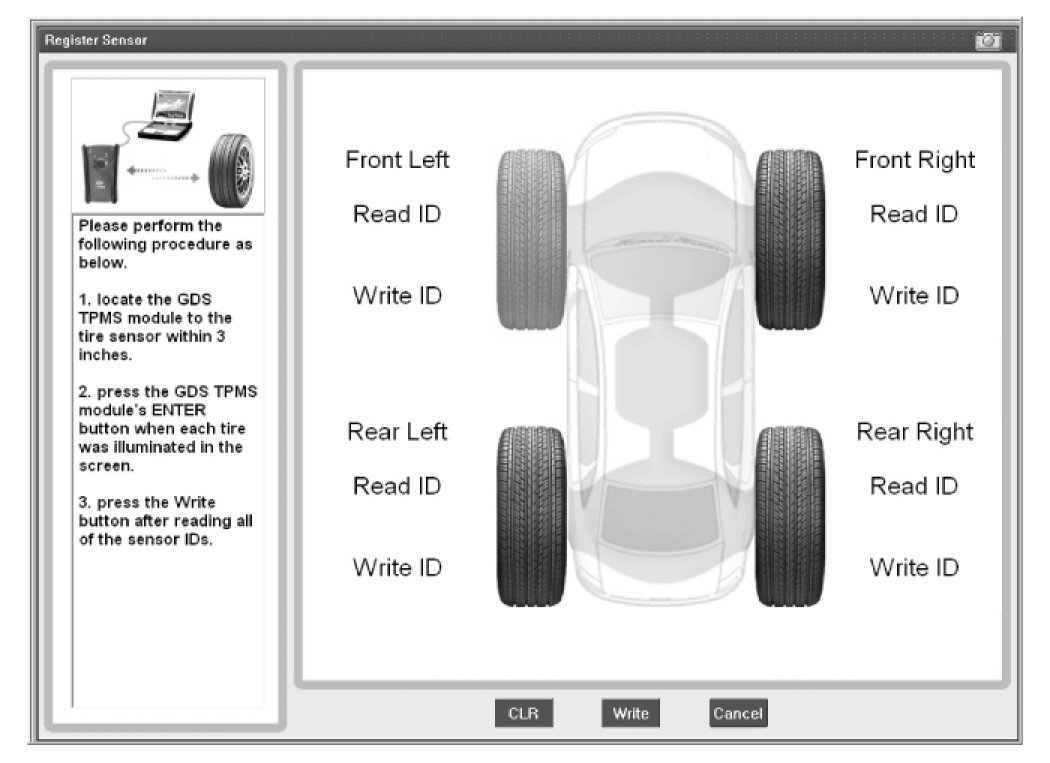 Register Sensor

Please perform the following procedure as below.

1. locate the GDS TPMS module to the tire sensor within 3 inches.

2. press the GDS TPMS module's ENTER button when each tire was illuminated in the screen.

3. press the Write button after reading all of the sensor IDs.

Front Left
Read ID
Write ID

Front Right
Read ID
Write ID

Rear Left
Read ID
Write ID

Rear Right
Read ID
Write ID

CLR Write Cancel