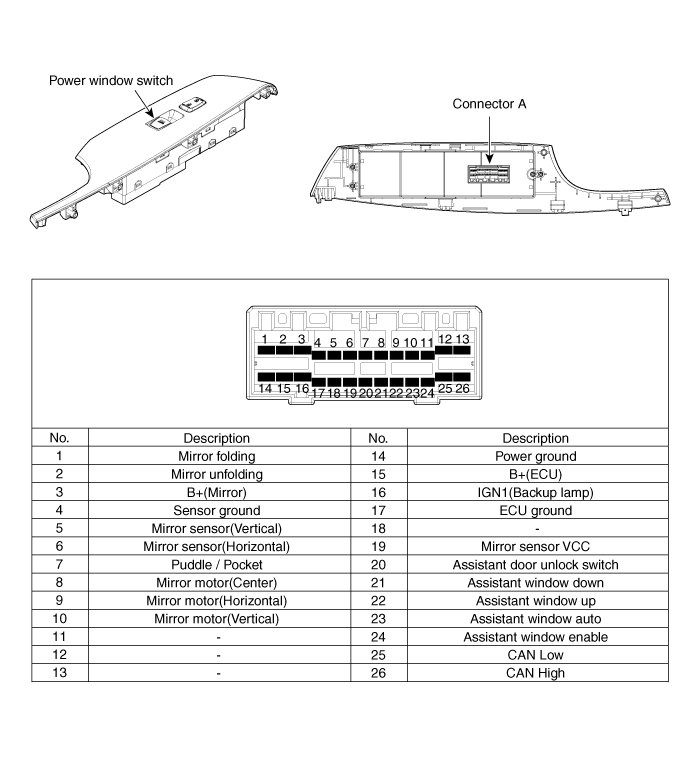 Power window switch

Connector A

1 2 3 4 5 6 7 8 9 10 11 12 13

14 15 16 17 18 19 20 21 22 23 24 25 26

| No. | Description | No. | Description |
|---|---|---|---|
| 1 | Mirror folding | 14 | Power ground |
| 2 | Mirror unfolding | 15 | B+(ECU) |
| 3 | B+(Mirror) | 16 | IGN1(Backup lamp) |
| 4 | Sensor ground | 17 | ECU ground |
| 5 | Mirror sensor(Vertical) | 18 | - |
| 6 | Mirror sensor(Horizontal) | 19 | Mirror sensor VCC |
| 7 | Puddle / Pocket | 20 | Assistant door unlock switch |
| 8 | Mirror motor(Center) | 21 | Assistant window down |
| 9 | Mirror motor(Horizontal) | 22 | Assistant window up |
| 10 | Mirror motor(Vertical) | 23 | Assistant window auto |
| 11 | - | 24 | Assistant window enable |
| 12 | - | 25 | CAN Low |
| 13 | - | 26 | CAN High |