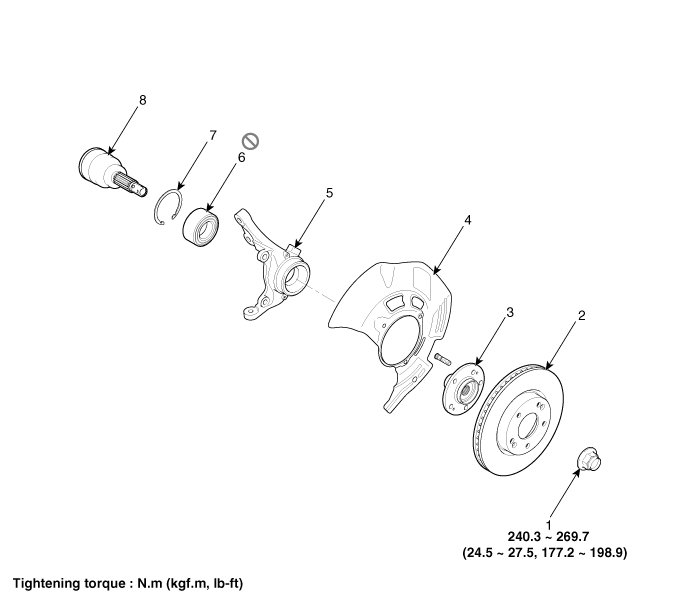 8

7

6

5

4

3

2

1
240.3 ~ 269.7
(24.5 ~ 27.5, 177.2 ~ 198.9)

Tightening torque : N.m (kgf.m, lb-ft)