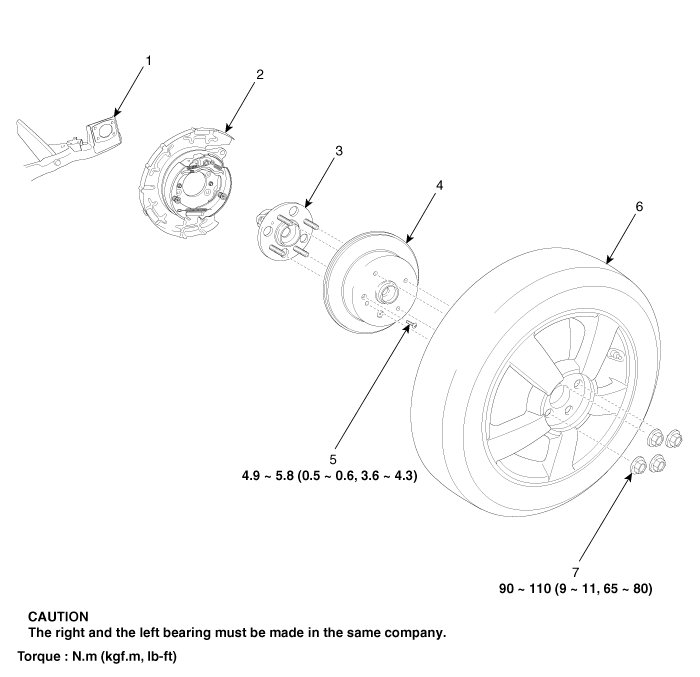 1

2

3

4

6

5
4.9 ~ 5.8 (0.5 ~ 0.6, 3.6 ~ 4.3)

7
90 ~ 110 (9 ~ 11, 65 ~ 80)

CAUTION
The right and the left bearing must be made in the same company.

Torque : N.m (kgf.m, lb-ft)