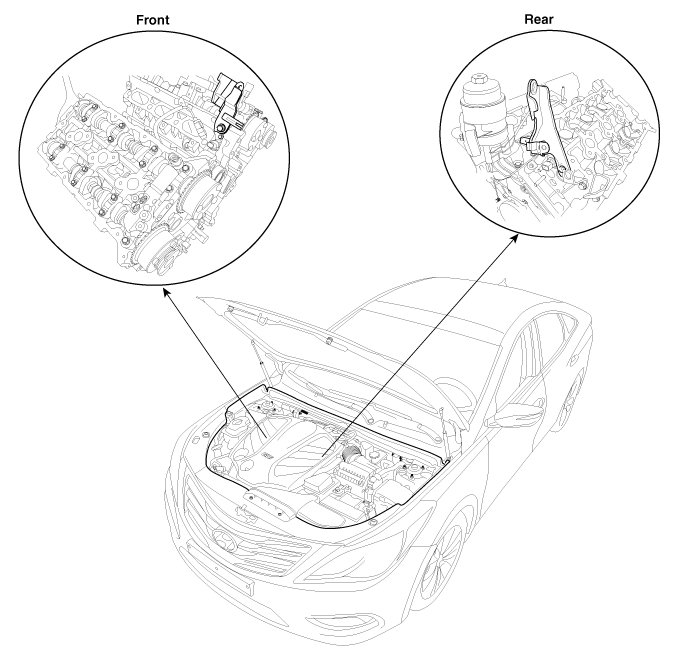 Front

Rear