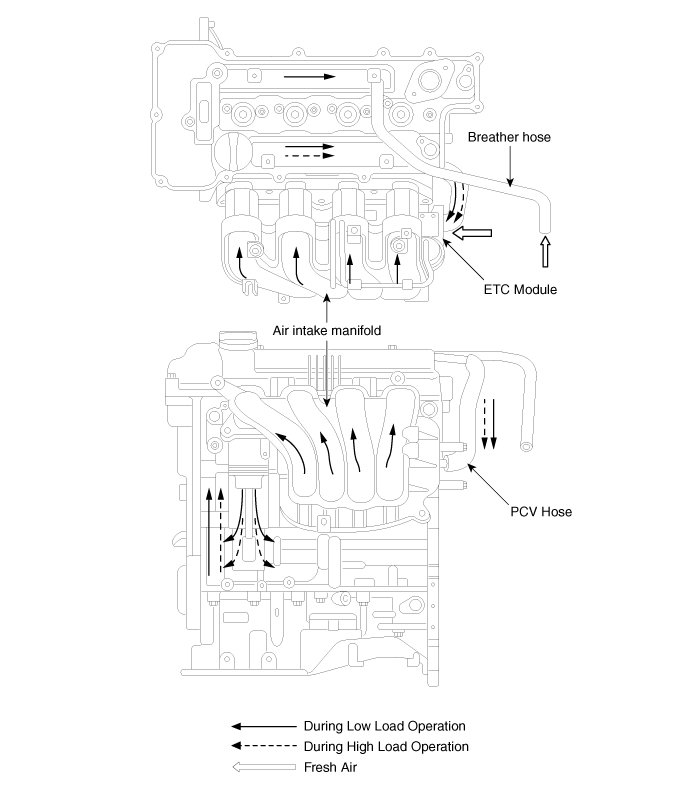 Breather hose

ETC Module

Air intake manifold

PCV Hose

During Low Load Operation
During High Load Operation
Fresh Air