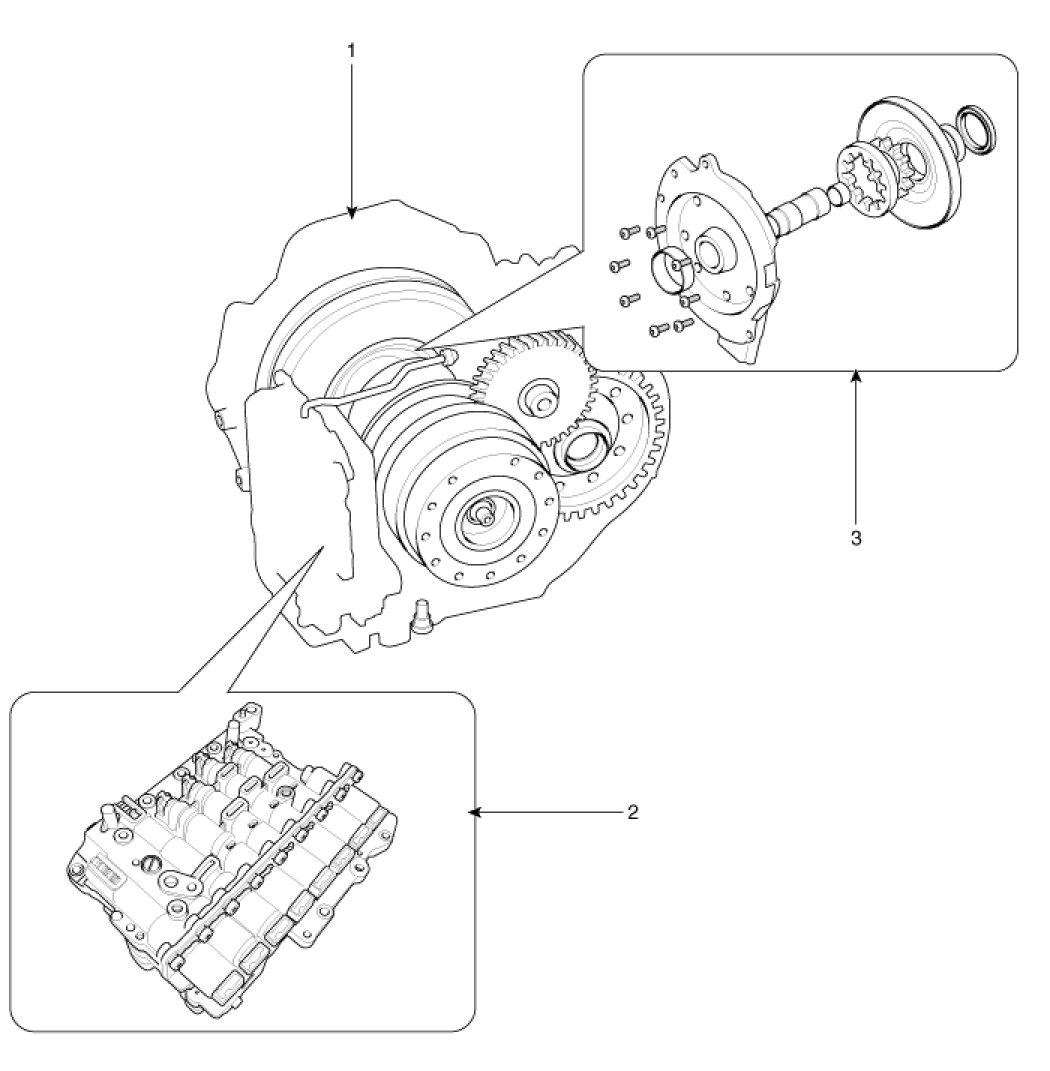 1
3
2