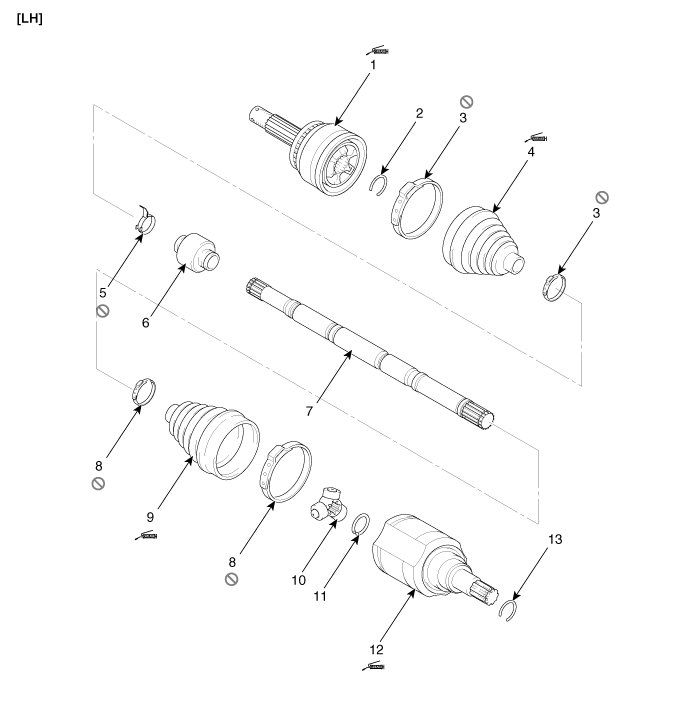 [LH]

1
2
3
4
3
5
6
7
8
9
8
10
11
12
13