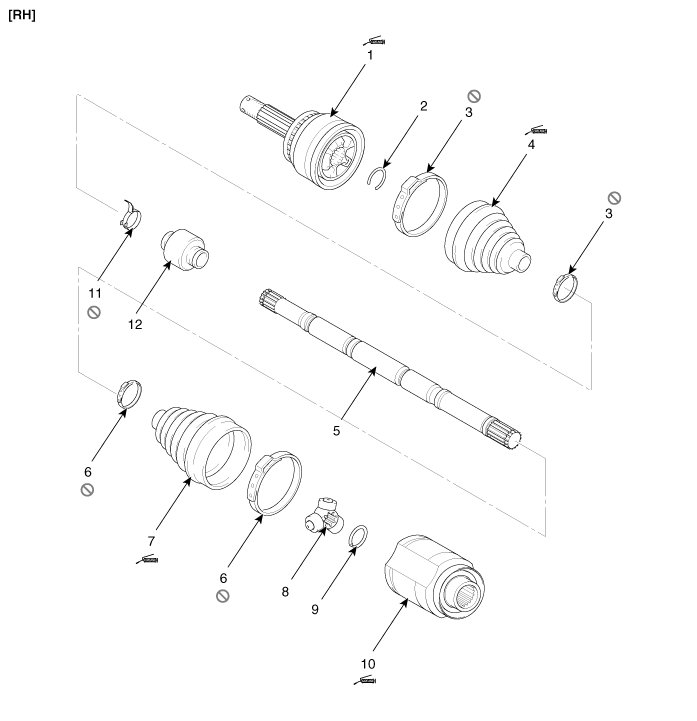 [RH]

1

2

3

4

3

11

12

5

6

7

6

8

9

10