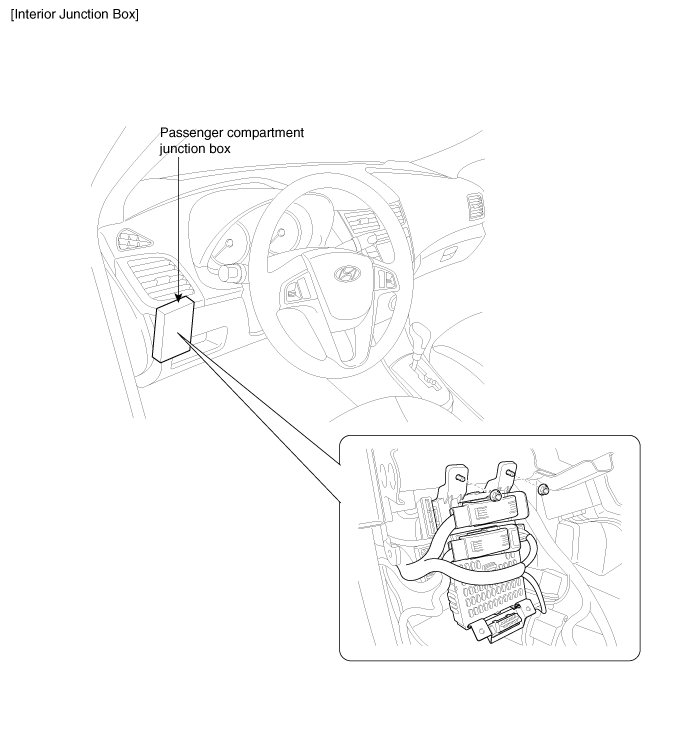 [Interior Junction Box]

Passenger compartment junction box