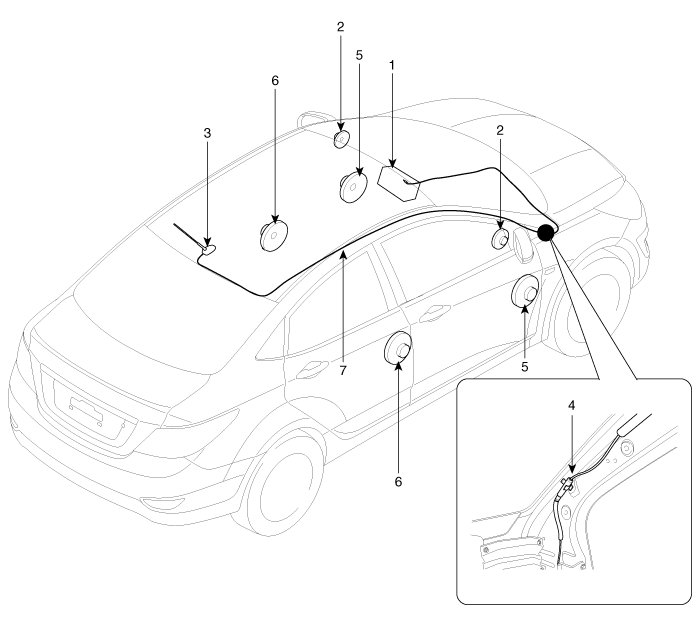 2
5
1
6
3
2
7
5
6
4