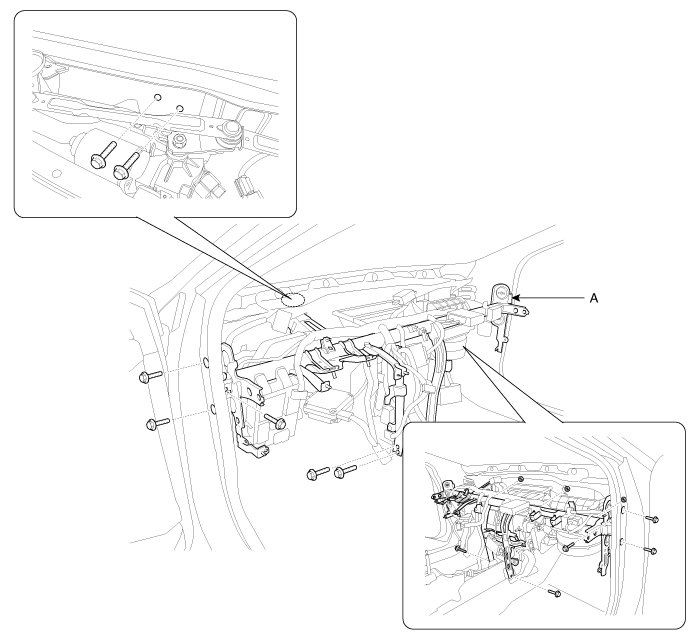 A